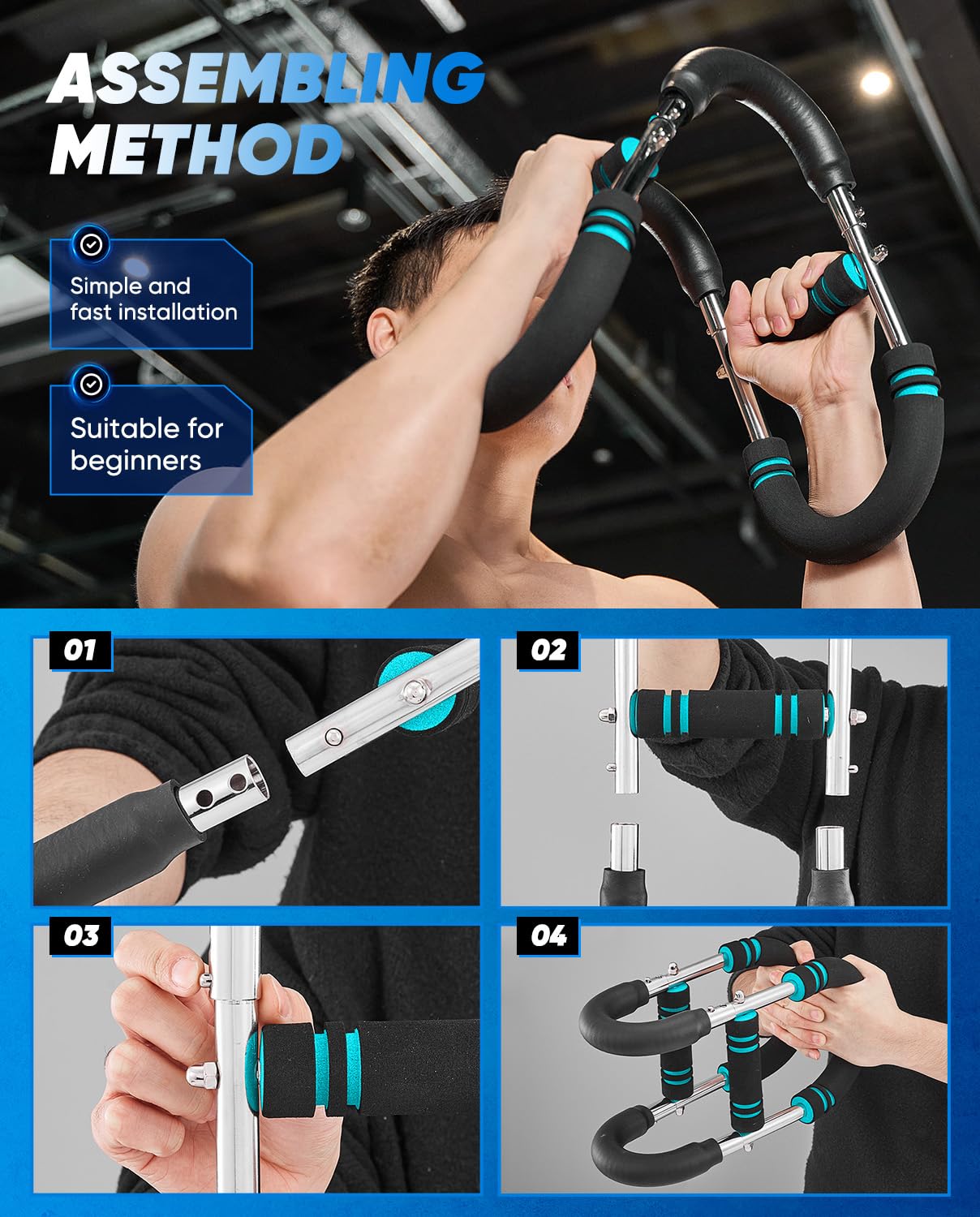 ASSEMBLING METHOD

Simple and fast installation

Suitable for beginners

01

02

03

04