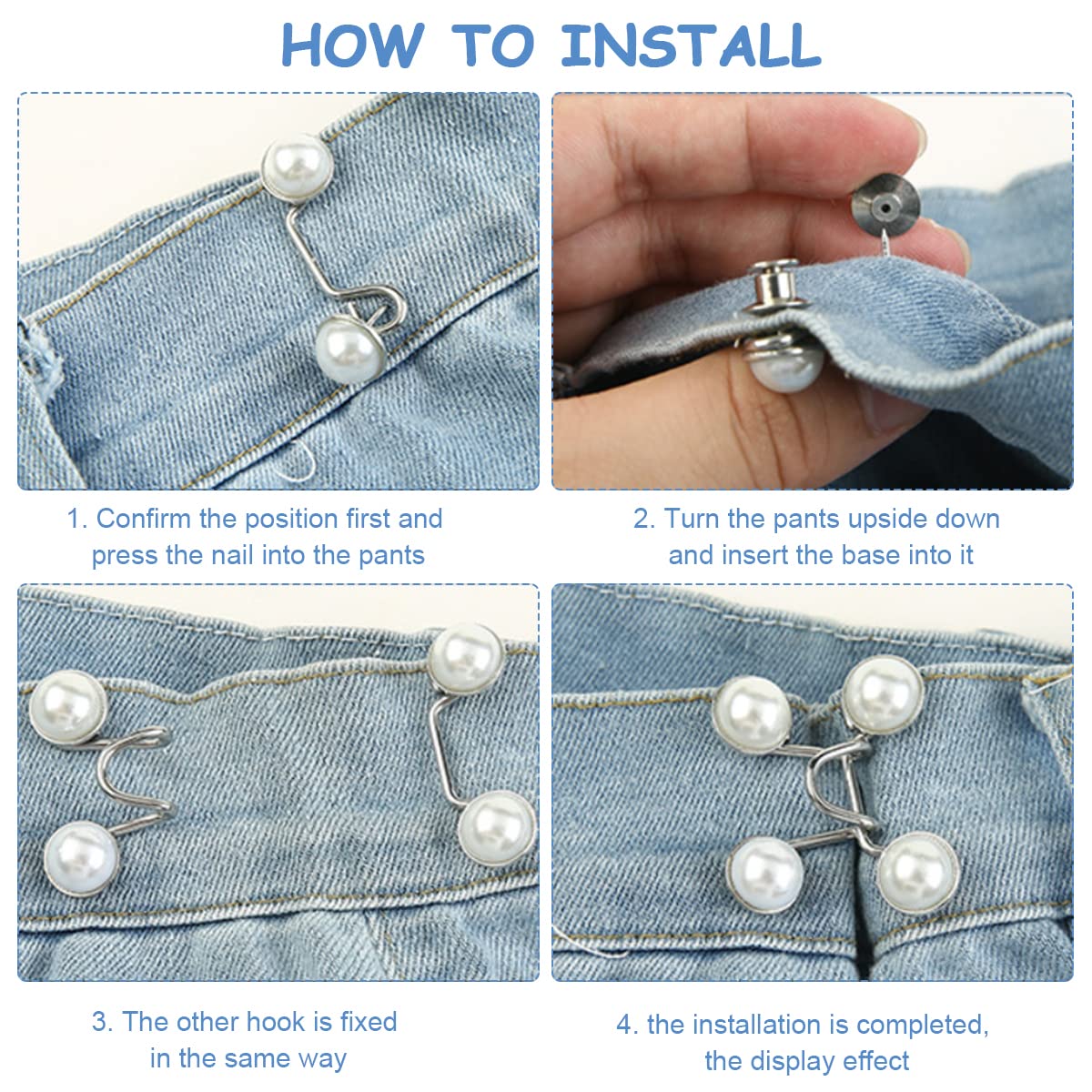 HOW TO INSTALL

1. Confirm the position first and press the nail into the pants

2. Turn the pants upside down and insert the base into it

3. The other hook is fixed in the same way

4. the installation is completed, the display effect