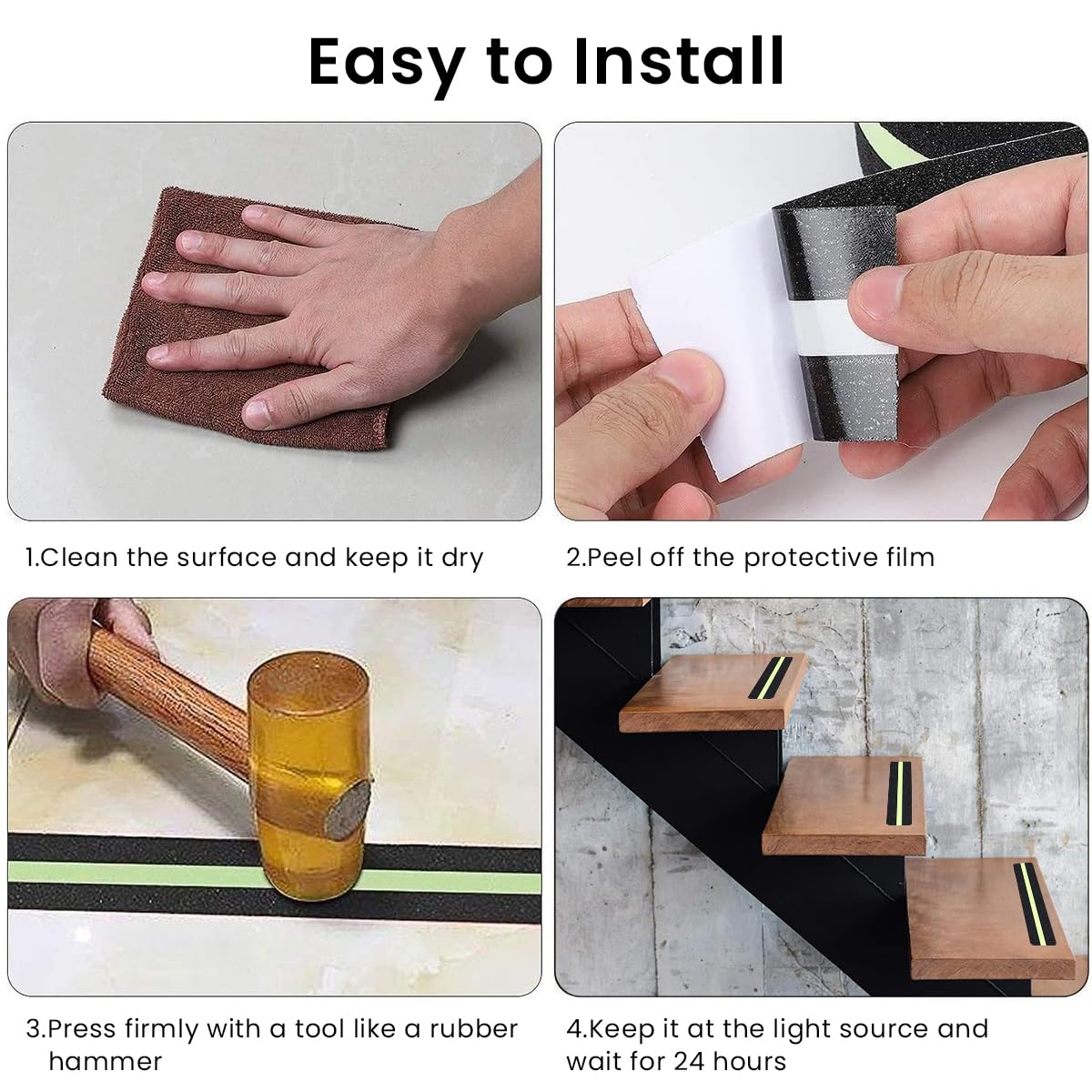 Easy to Install

1.Clean the surface and keep it dry

2.Peel off the protective film

3.Press firmly with a tool like a rubber hammer

4.Keep it at the light source and wait for 24 hours