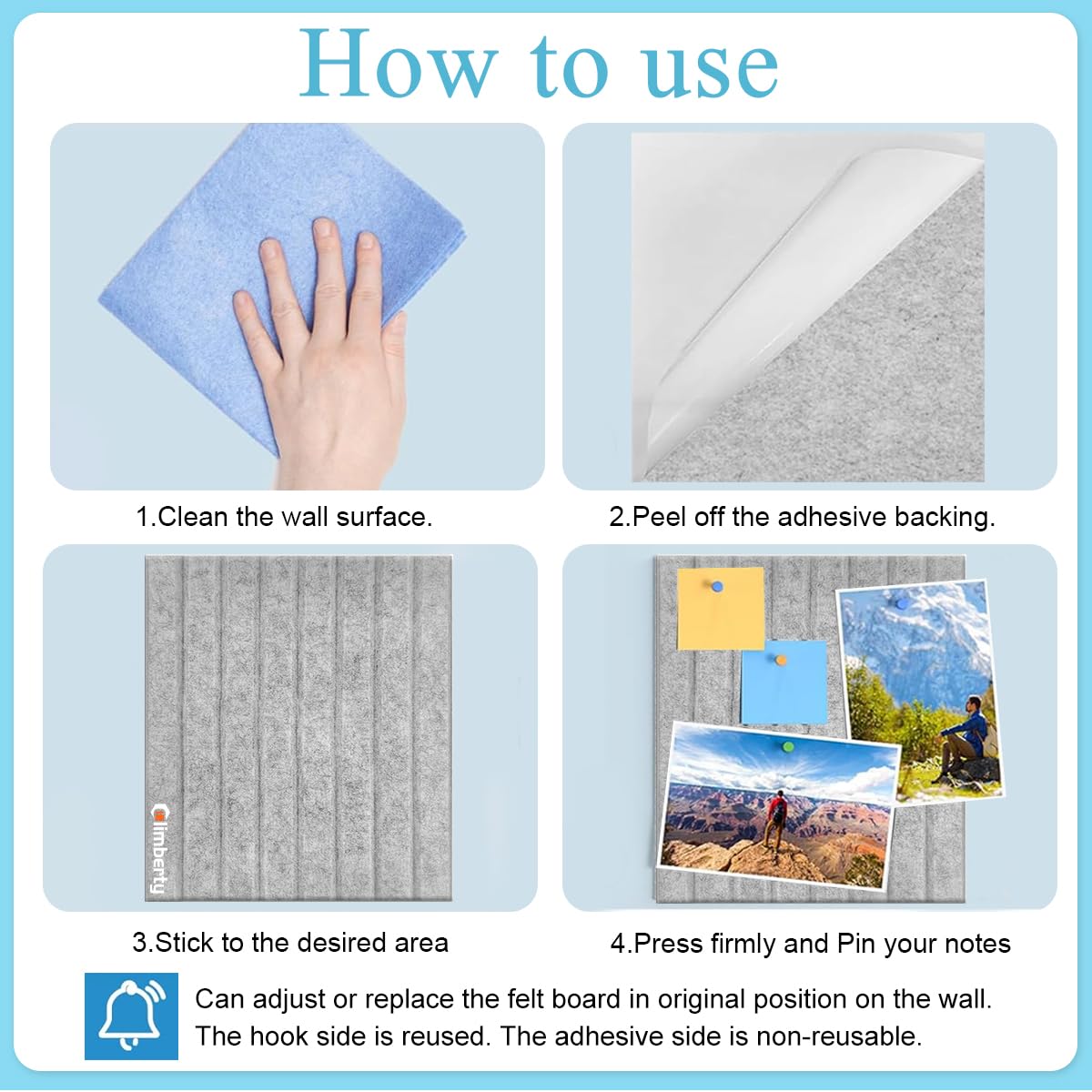 How to use

1.Clean the wall surface.

2.Peel off the adhesive backing.

Climberty

3.Stick to the desired area

4.Press firmly and Pin your notes

Can adjust or replace the felt board in original position on the wall. The hook side is reused. The adhesive side is non-reusable.