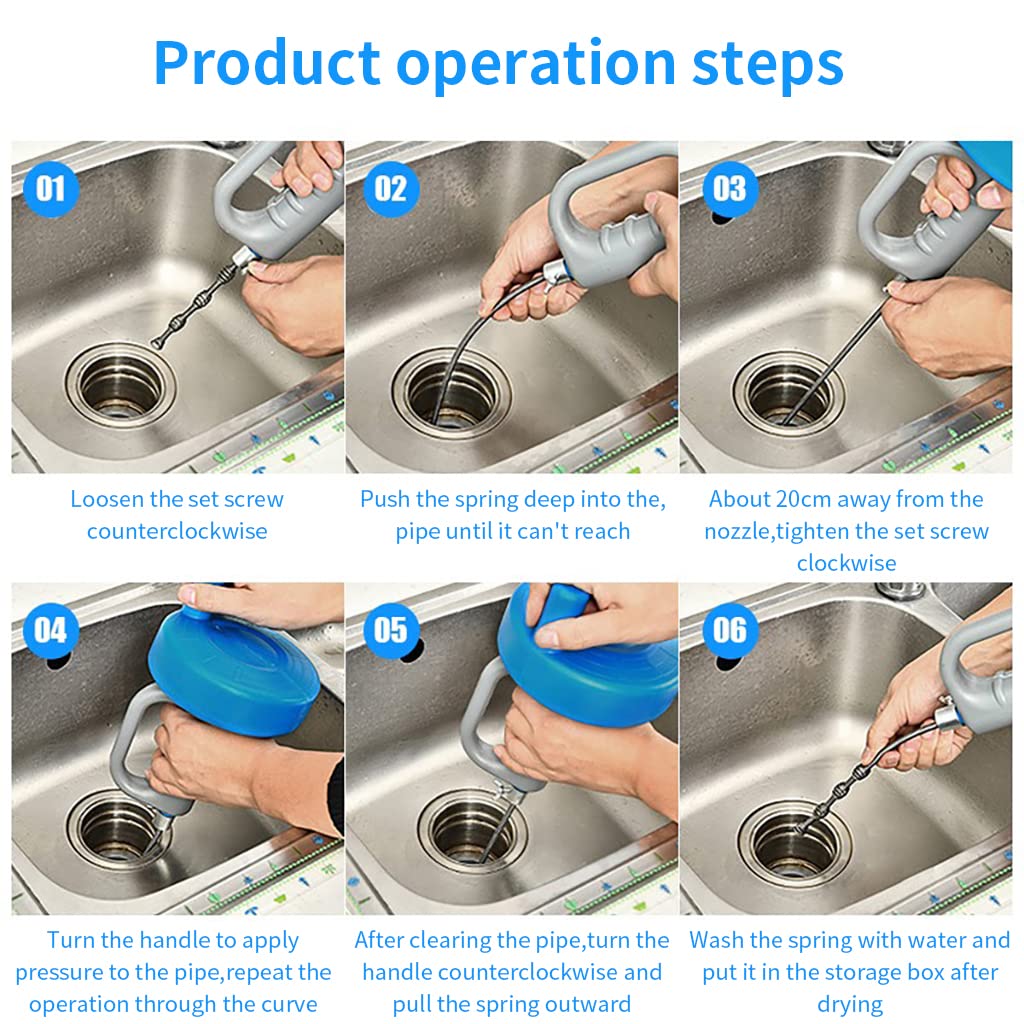 Product operation steps

01

Loosen the set screw counterclockwise

02

Push the spring deep into the, pipe until it can't reach

03

About 20cm away from the nozzle,tighten the set screw clockwise

04

Turn the handle to apply pressure to the pipe,repeat the operation through the curve

05

After clearing the pipe,turn the handle counterclockwise and pull the spring outward

06

Wash the spring with water and put it in the storage box after drying