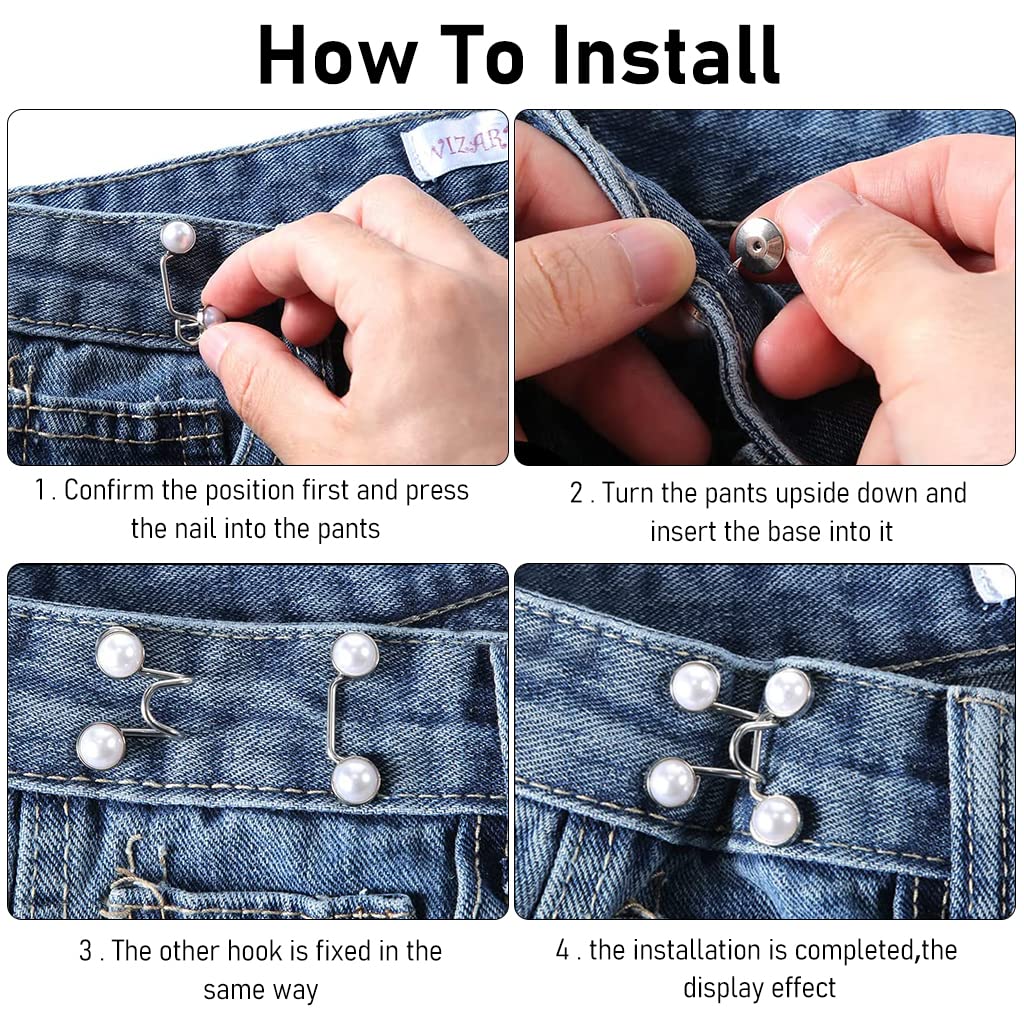 How To Install

VIZAR

1 . Confirm the position first and press the nail into the pants

2 . Turn the pants upside down and insert the base into it

3 . The other hook is fixed in the same way

4 . the installation is completed,the display effect