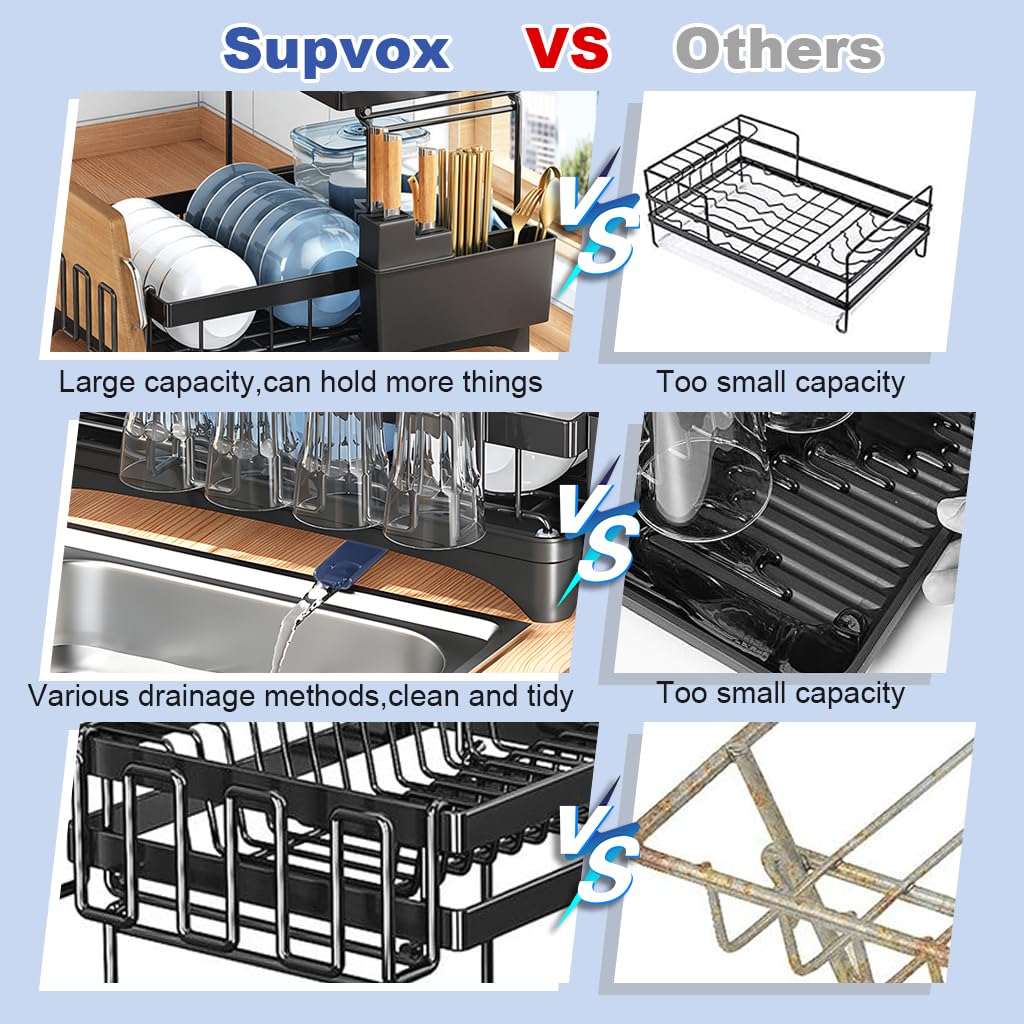 Supvox VS Others

VS

Large capacity,can hold more things

Too small capacity

VS

Various drainage methods,clean and tidy

Too small capacity

VS