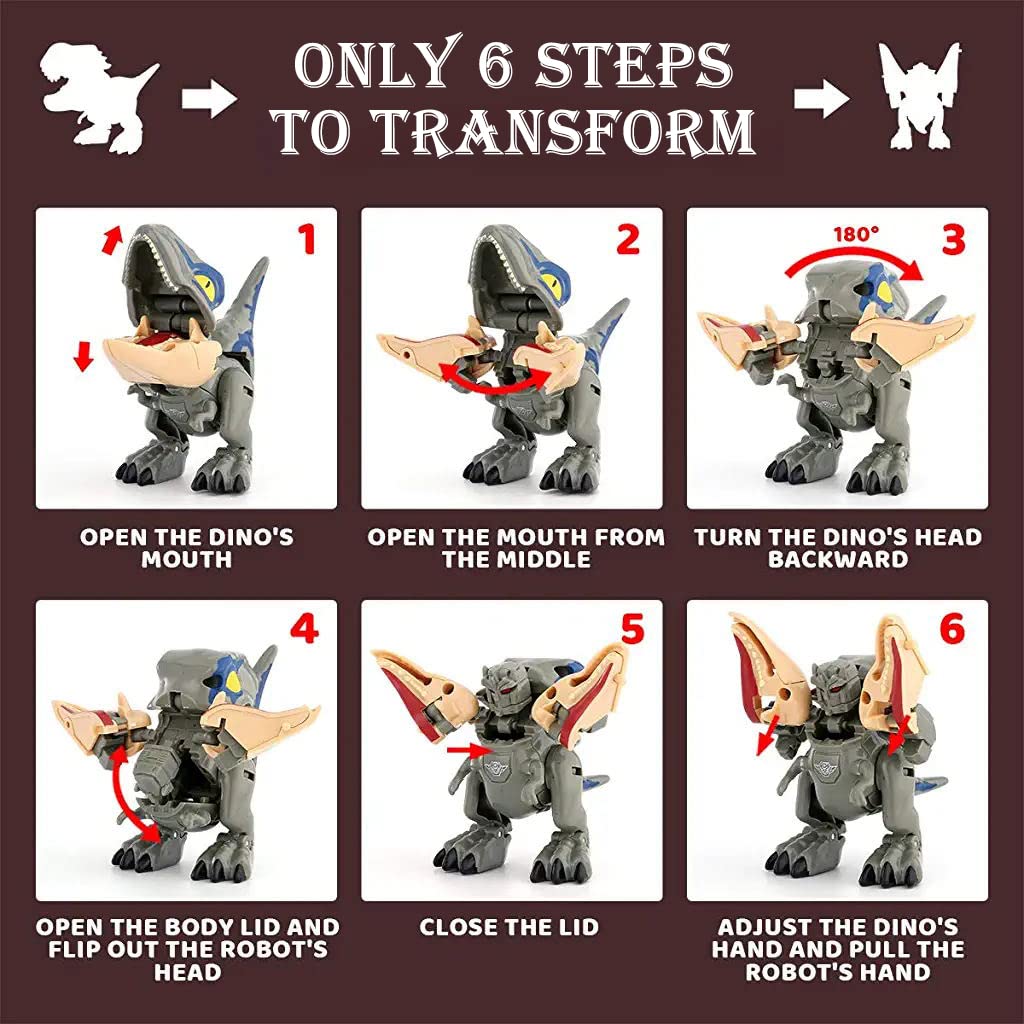 ONLY 6 STEPS TO TRANSFORM

1

OPEN THE DINO'S MOUTH

2

OPEN THE MOUTH FROM THE MIDDLE

180°

3

TURN THE DINO'S HEAD BACKWARD

4

OPEN THE BODY LID AND FLIP OUT THE ROBOT'S HEAD

5

CLOSE THE LID

6

ADJUST THE DINO'S HAND AND PULL THE ROBOT'S HAND