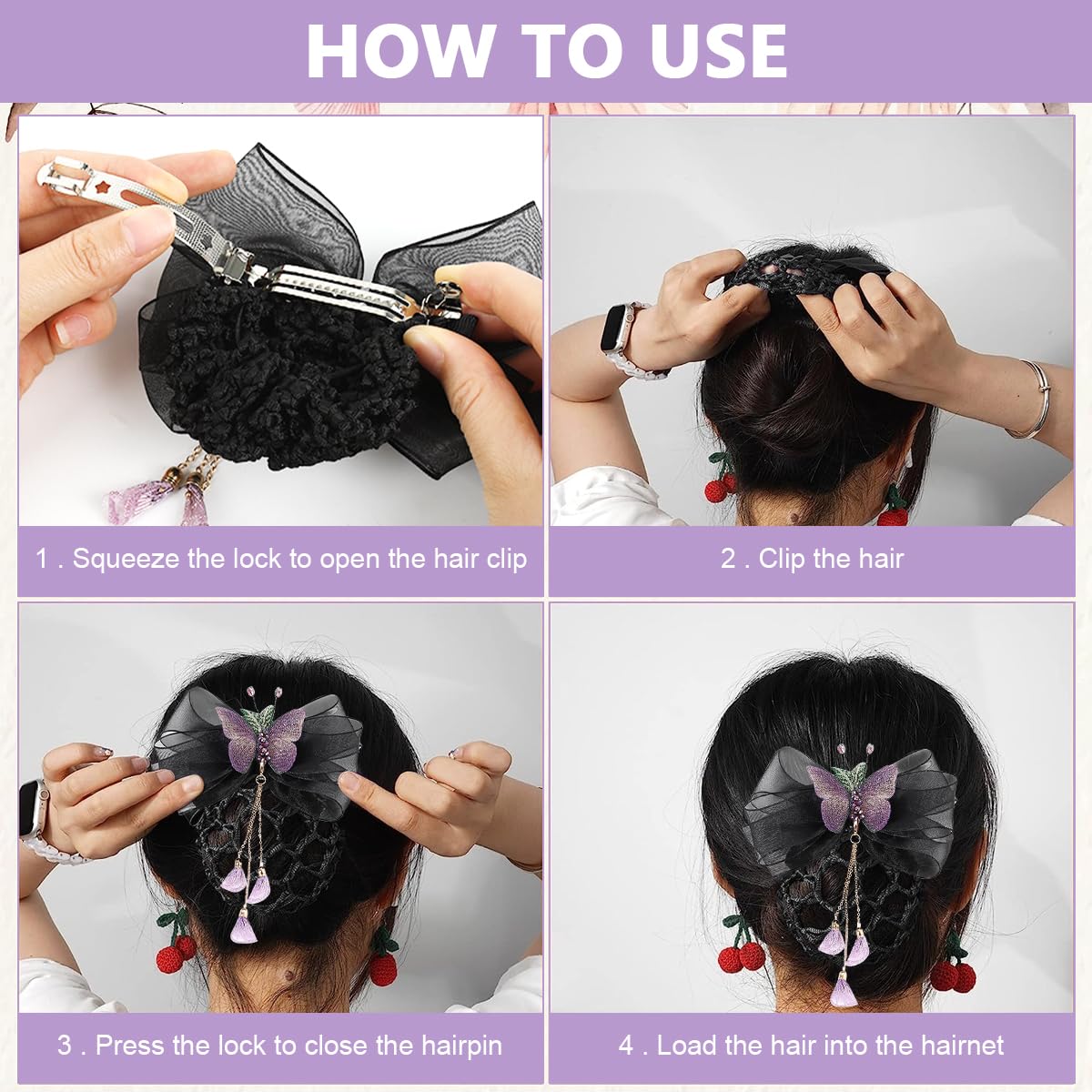 HOW TO USE

1 . Squeeze the lock to open the hair clip

2 . Clip the hair

3 . Press the lock to close the hairpin

4 . Load the hair into the hairnet