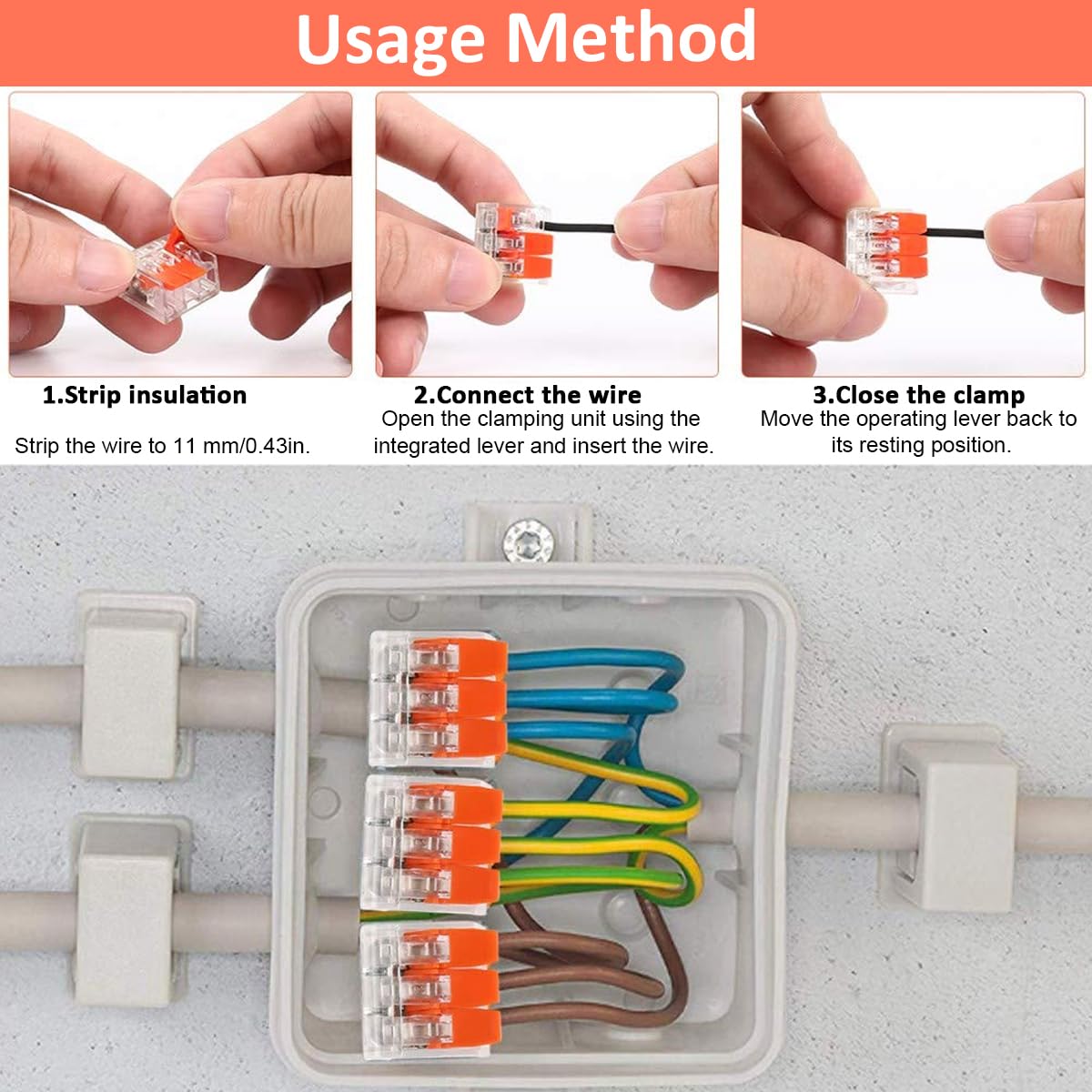 Usage Method

1.Strip insulation

Strip the wire to 11 mm/0.43in.

2.Connect the wire

Open the clamping unit using the integrated lever and insert the wire.

3.Close the clamp

Move the operating lever back to its resting position.