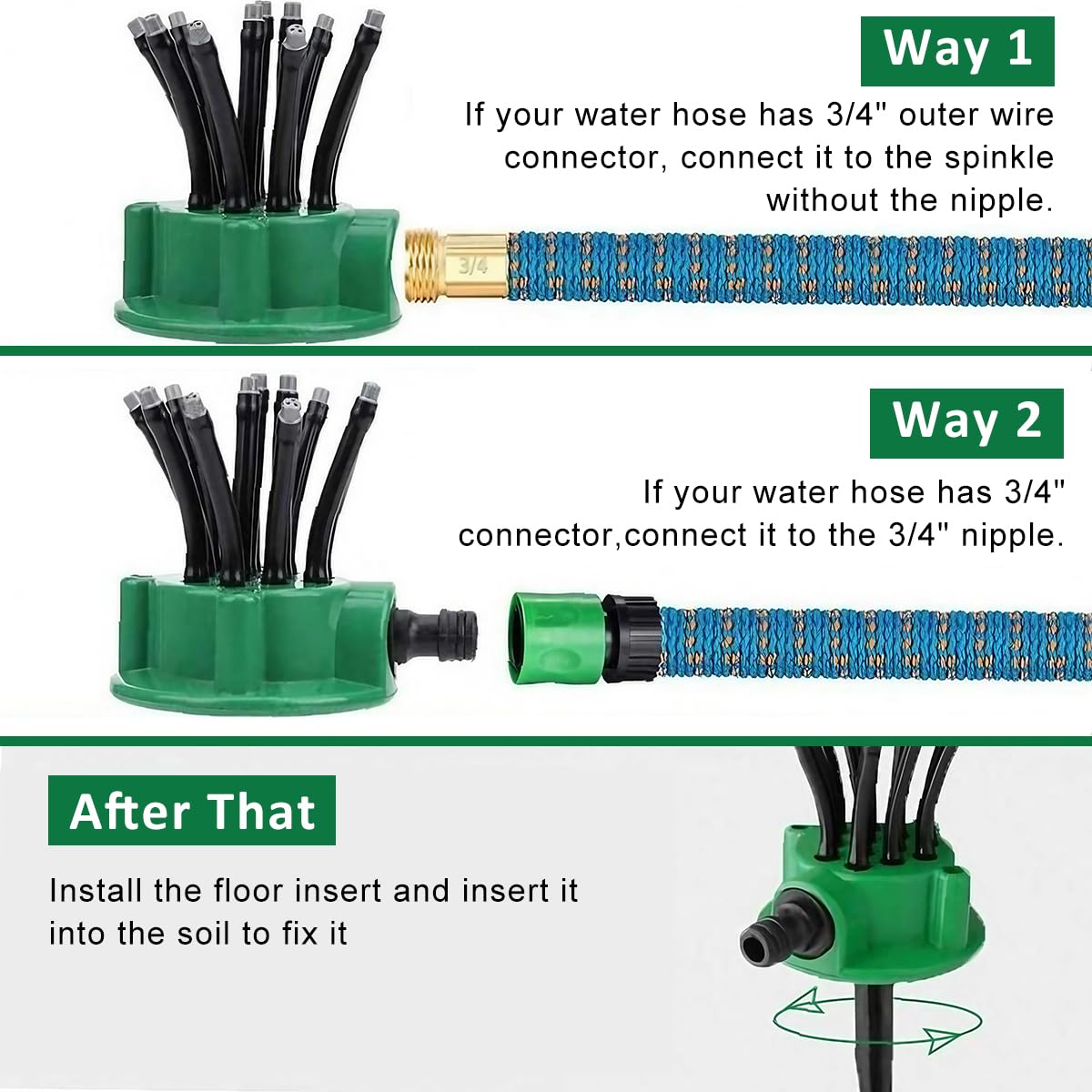 Way 1

If your water hose has 3/4" outer wire connector, connect it to the spinkle without the nipple.

3/4

Way 2

If your water hose has 3/4" connector,connect it to the 3/4" nipple.

After That

Install the floor insert and insert it into the soil to fix it