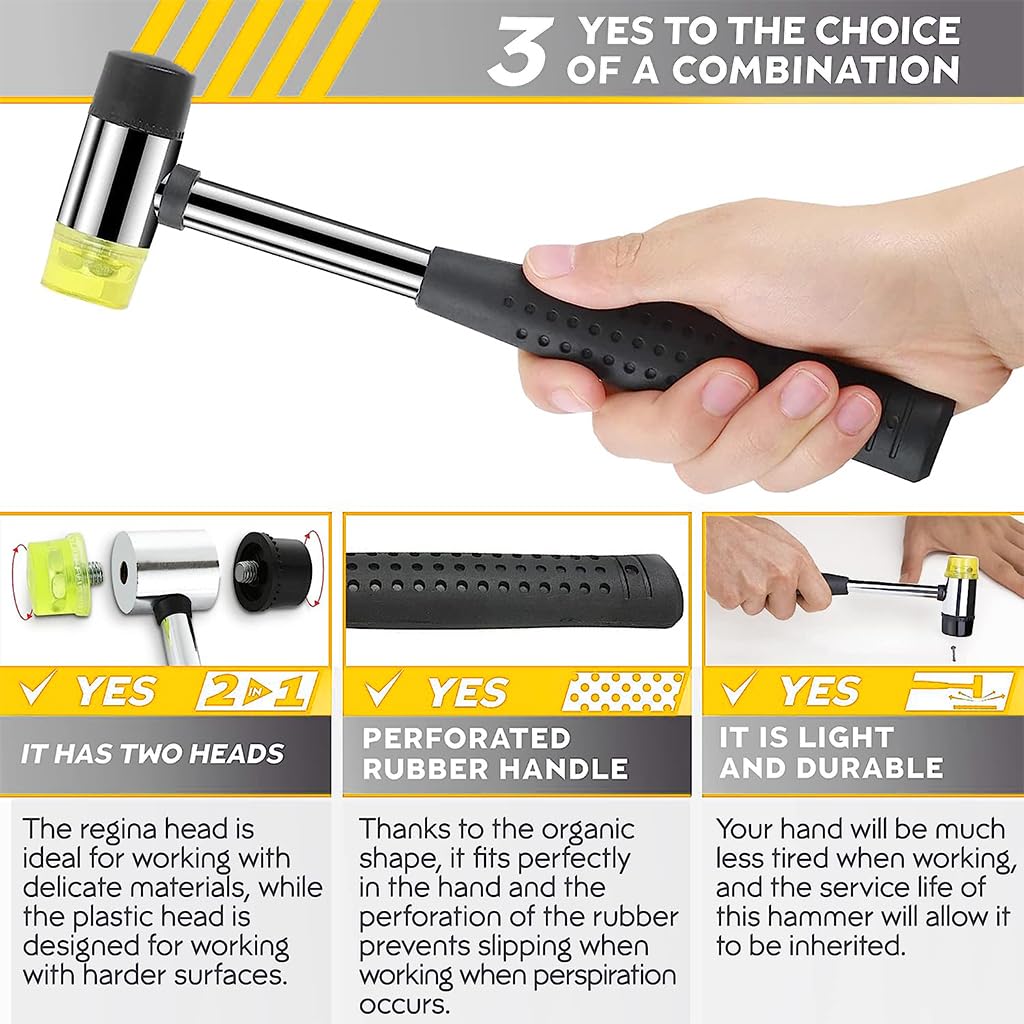 3 YES TO THE CHOICE OF A COMBINATION

✓ YES 2 IN 1

IT HAS TWO HEADS

The regina head is ideal for working with delicate materials, while the plastic head is designed for working with harder surfaces.

✓ YES

PERFORATED RUBBER HANDLE

Thanks to the organic shape, it fits perfectly in the hand and the perforation of the rubber prevents slipping when working when perspiration occurs.

✓ YES

IT IS LIGHT AND DURABLE

Your hand will be much less tired when working, and the service life of this hammer will allow it to be inherited.