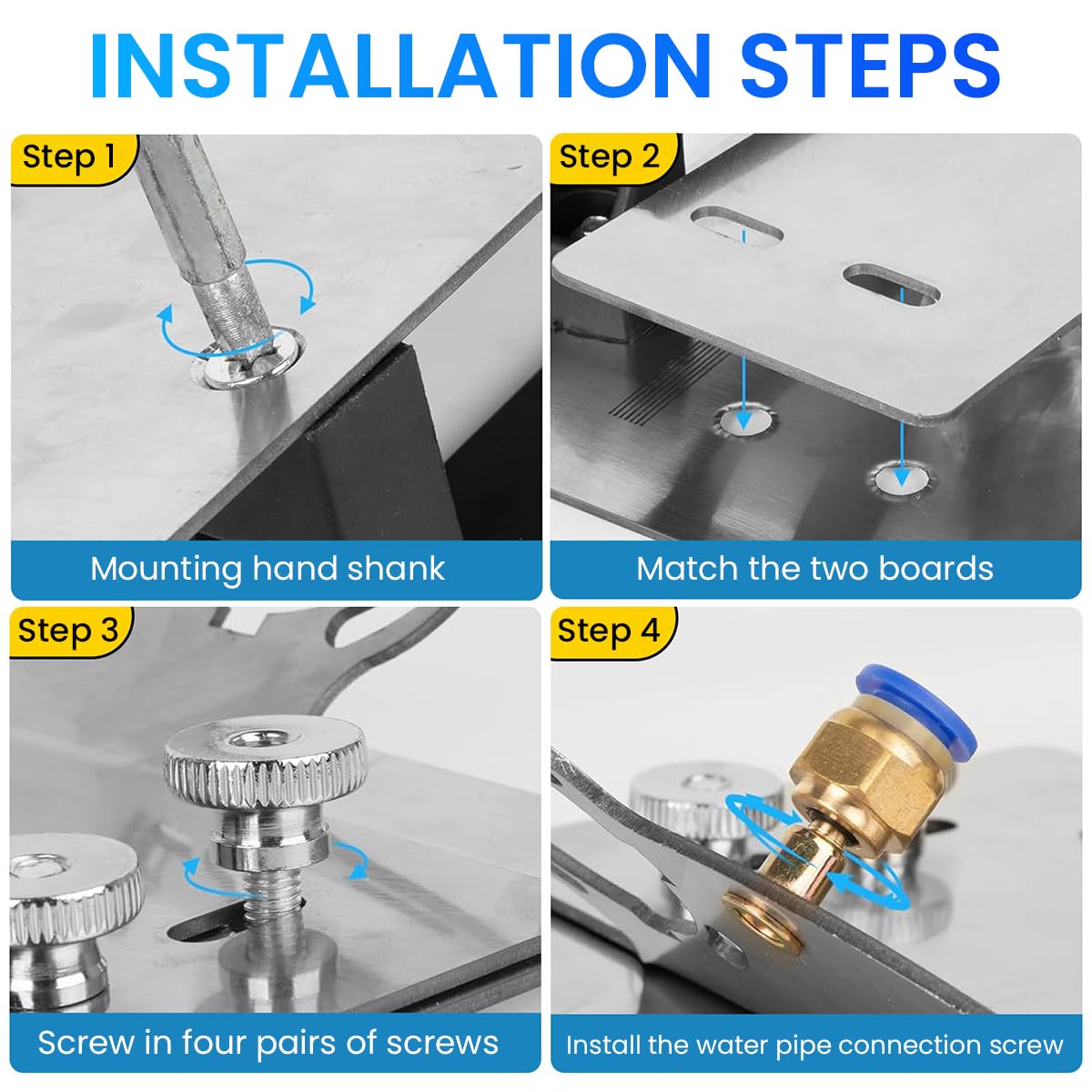 INSTALLATION STEPS

Step 1

Mounting hand shank

Step 2

Match the two boards

Step 3

Screw in four pairs of screws

Step 4

Install the water pipe connection screw