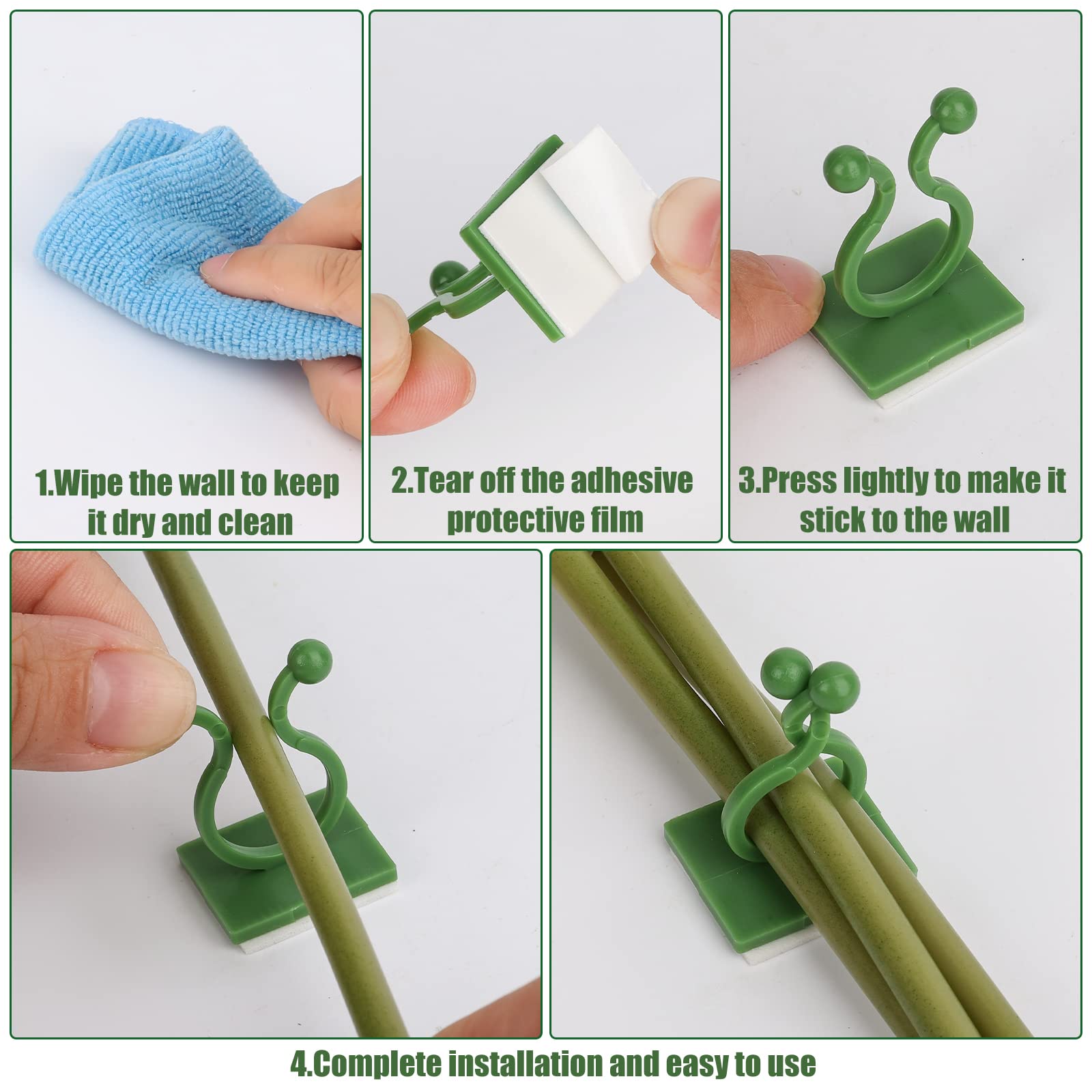 1.Wipe the wall to keep it dry and clean

2.Tear off the adhesive protective film

3.Press lightly to make it stick to the wall

4.Complete installation and easy to use