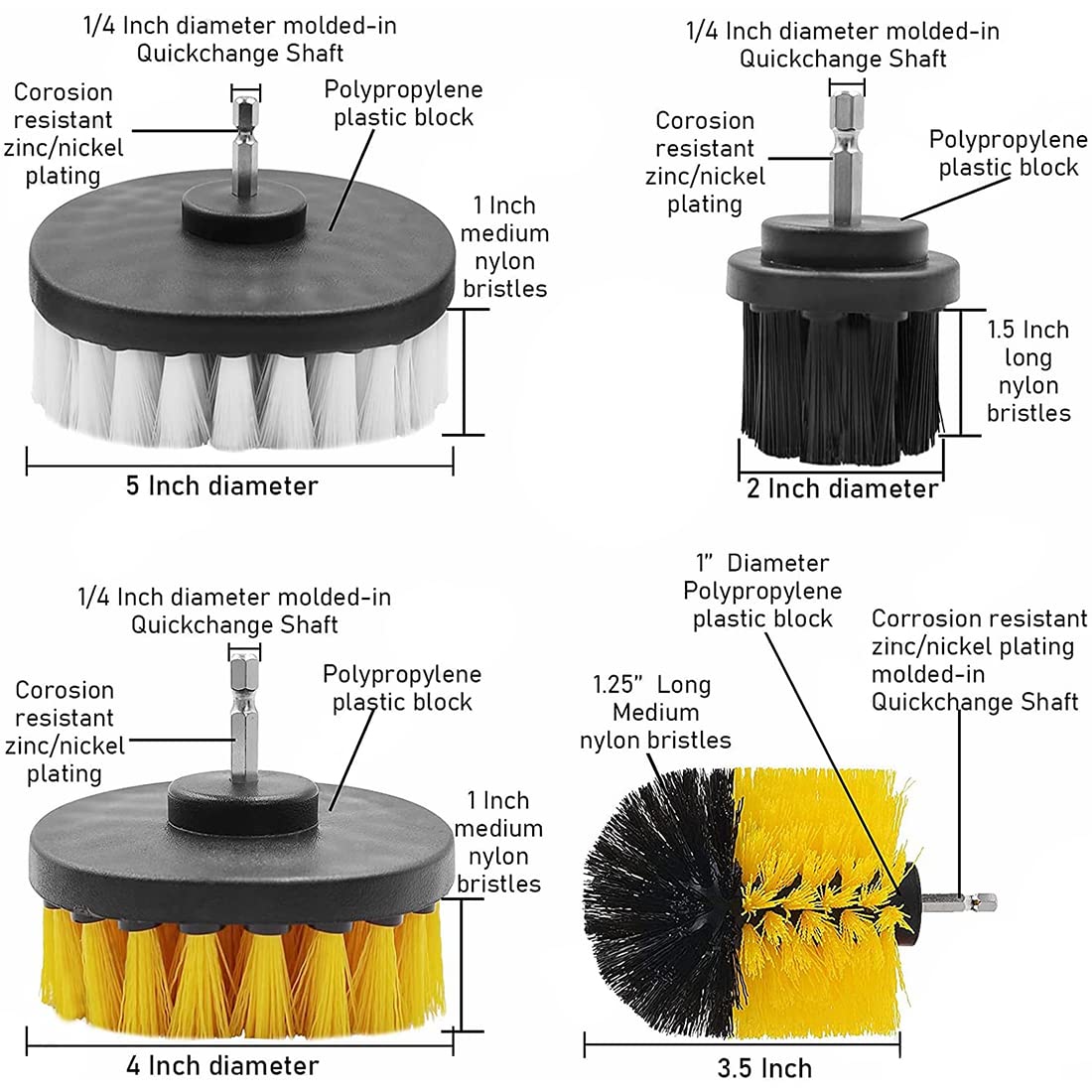 1/4 Inch diameter molded-in Quickchange Shaft

Corosion resistant zinc/nickel plating

Polypropylene plastic block

1 Inch medium nylon bristles

5 Inch diameter

1/4 Inch diameter molded-in Quickchange Shaft

Corosion resistant zinc/nickel plating

Polypropylene plastic block

1.5 Inch long nylon bristles

2 Inch diameter

1/4 Inch diameter molded-in Quickchange Shaft

Corosion resistant zinc/nickel plating

Polypropylene plastic block

1 Inch medium nylon bristles

4 Inch diameter

1" Diameter Polypropylene plastic block

Corrosion resistant zinc/nickel plating molded-in Quickchange Shaft

1.25" Long Medium nylon bristles

3.5 Inch