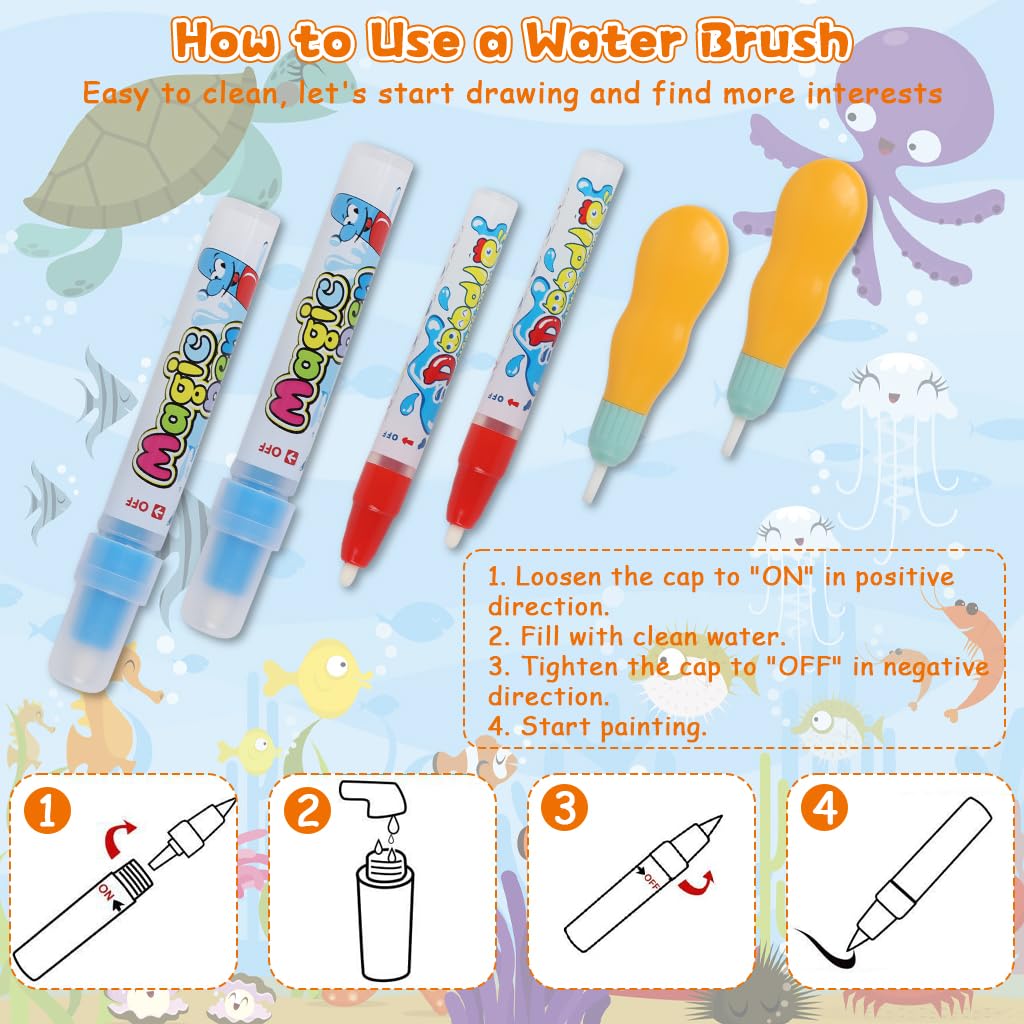 How to Use a Water Brush

Easy to clean, let's start drawing and find more interests

Magic
OFF
Magic
OFF
Doodle
OFF
Doodle
OFF

1. Loosen the cap to "ON" in positive direction.
2. Fill with clean water.
3. Tighten the cap to "OFF" in negative direction.
4. Start painting.

1
ON
2
3
OFF
4