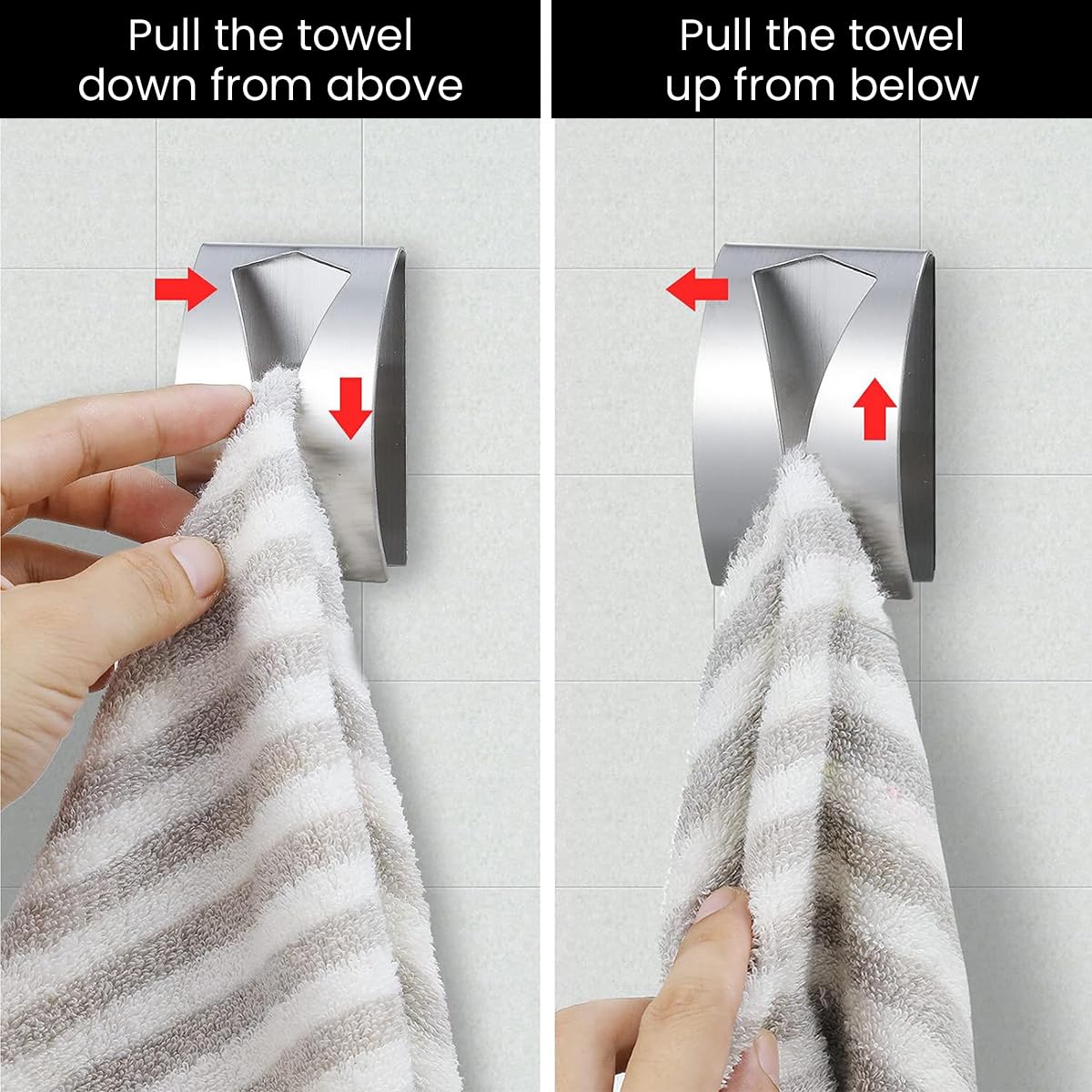 Pull the towel down from above

Pull the towel up from below