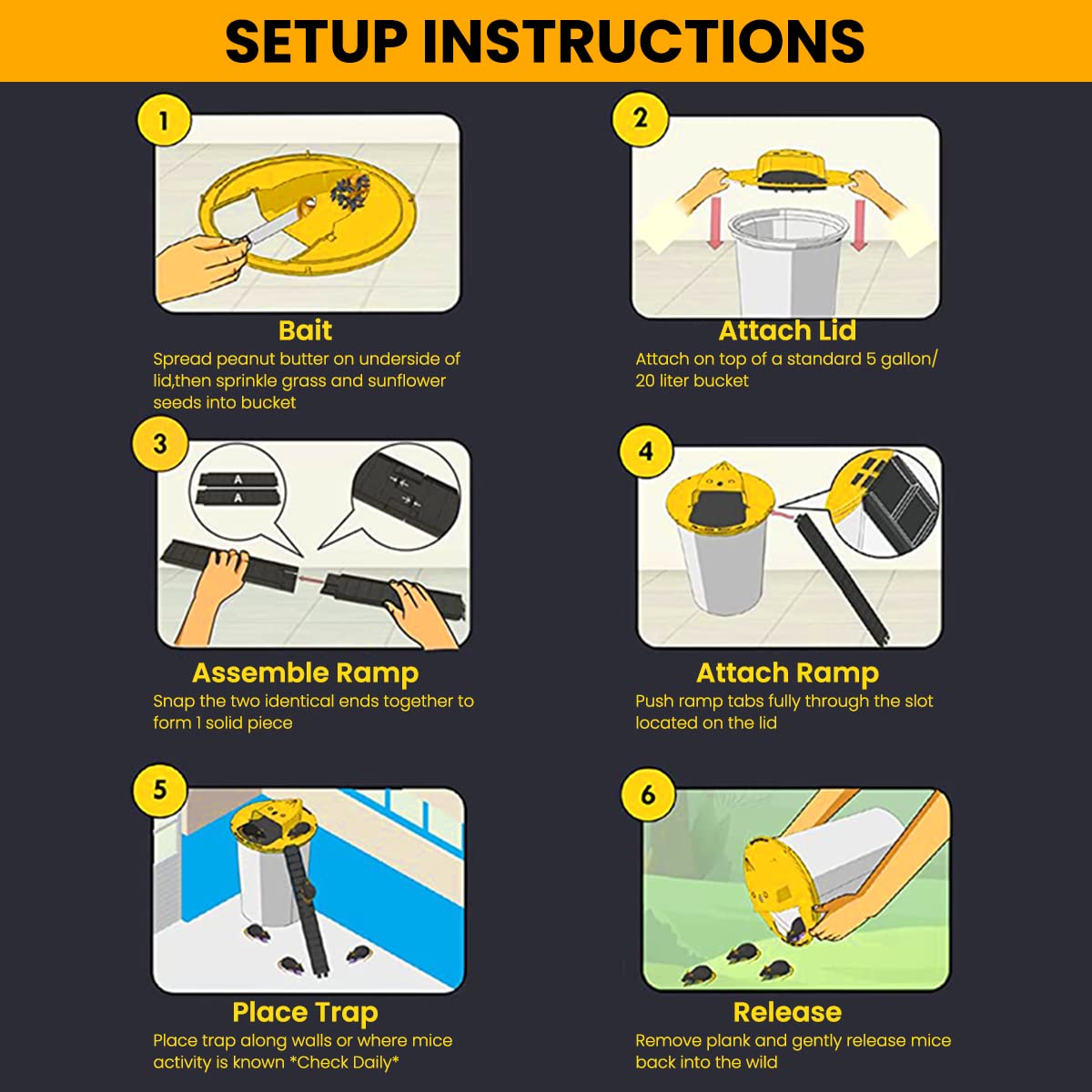 SETUP INSTRUCTIONS

1

Bait

Spread peanut butter on underside of lid,then sprinkle grass and sunflower seeds into bucket

2

Attach Lid

Attach on top of a standard 5 gallon/ 20 liter bucket

3

A

A

Assemble Ramp

Snap the two identical ends together to form 1 solid piece

4

Attach Ramp

Push ramp tabs fully through the slot located on the lid

5

Place Trap

Place trap along walls or where mice activity is known *Check Daily*

6

Release

Remove plank and gently release mice back into the wild