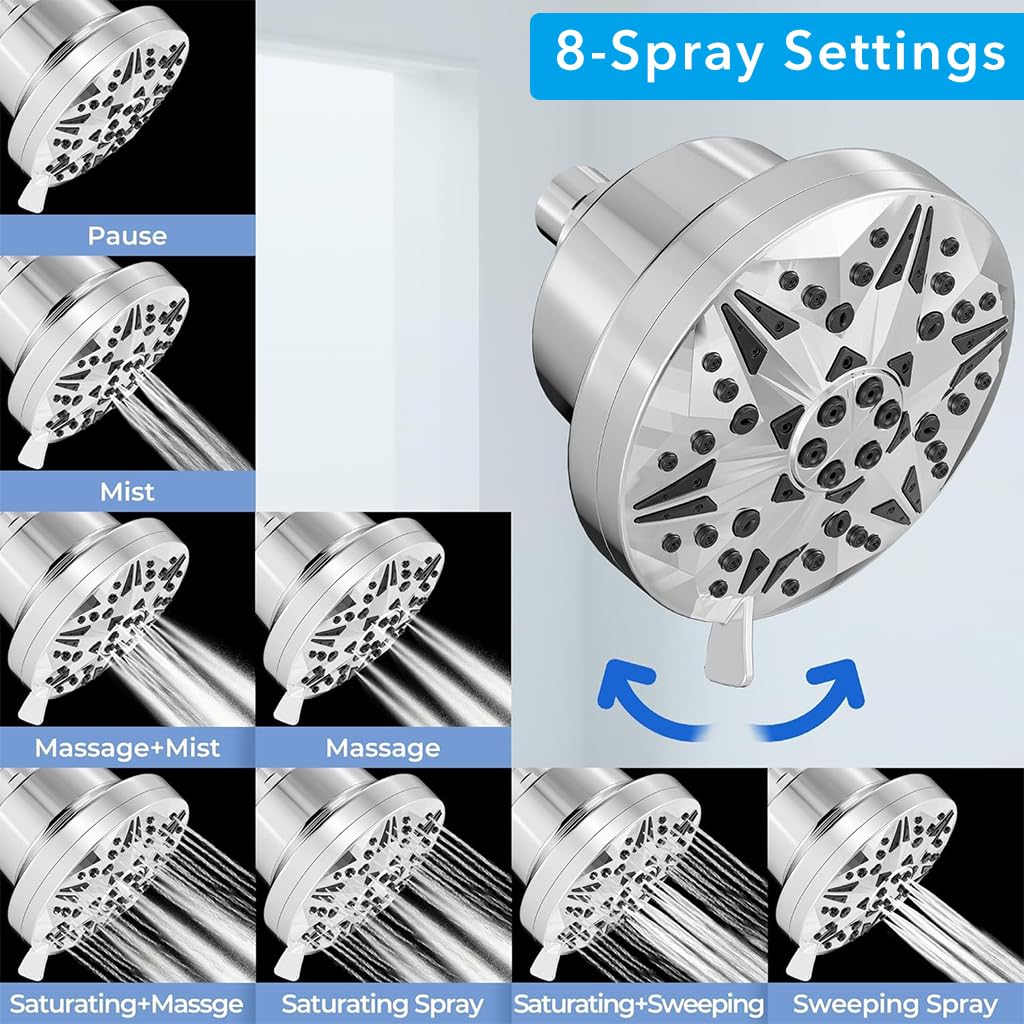 8-Spray Settings

Pause

Mist

Massage+Mist

Massage

Saturating+Massge

Saturating Spray

Saturating+Sweeping

Sweeping Spray