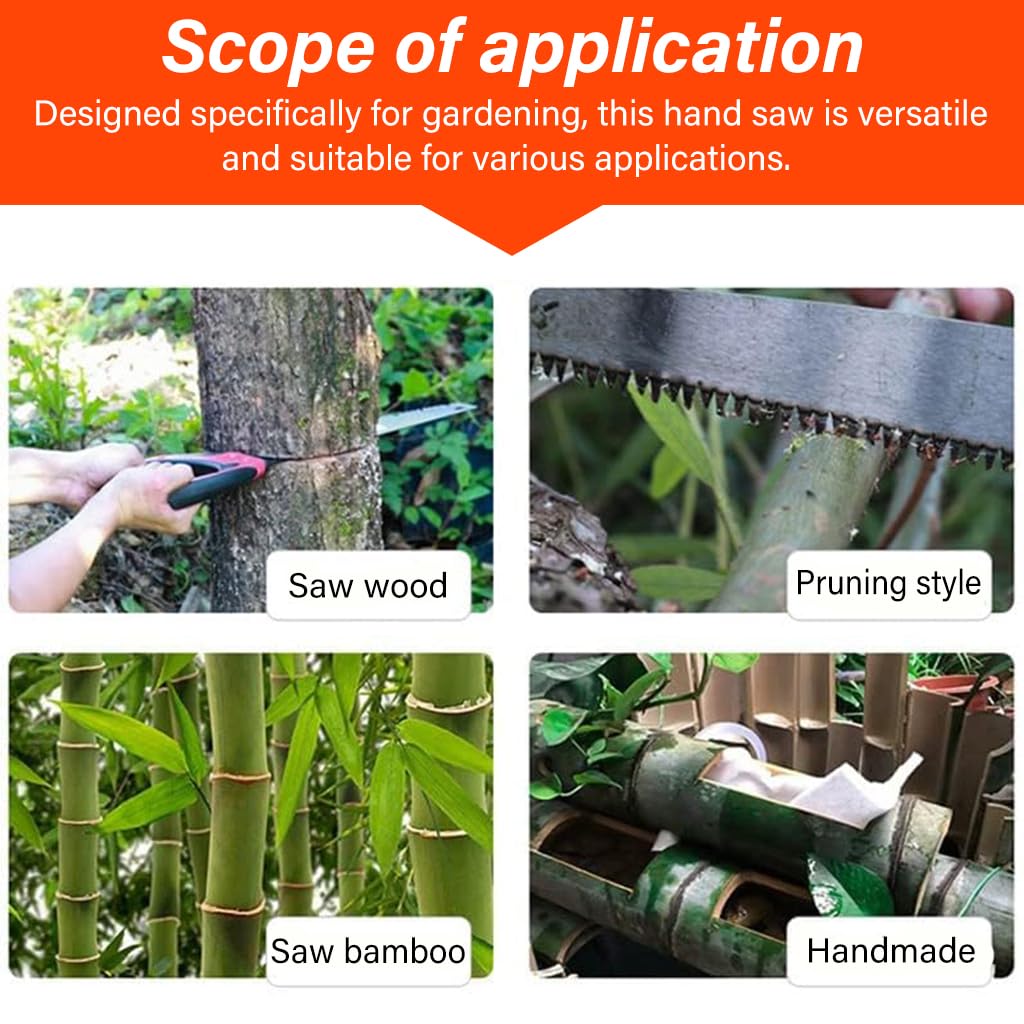 Scope of application

Designed specifically for gardening, this hand saw is versatile and suitable for various applications.

Saw wood

Pruning style

Saw bamboo

Handmade