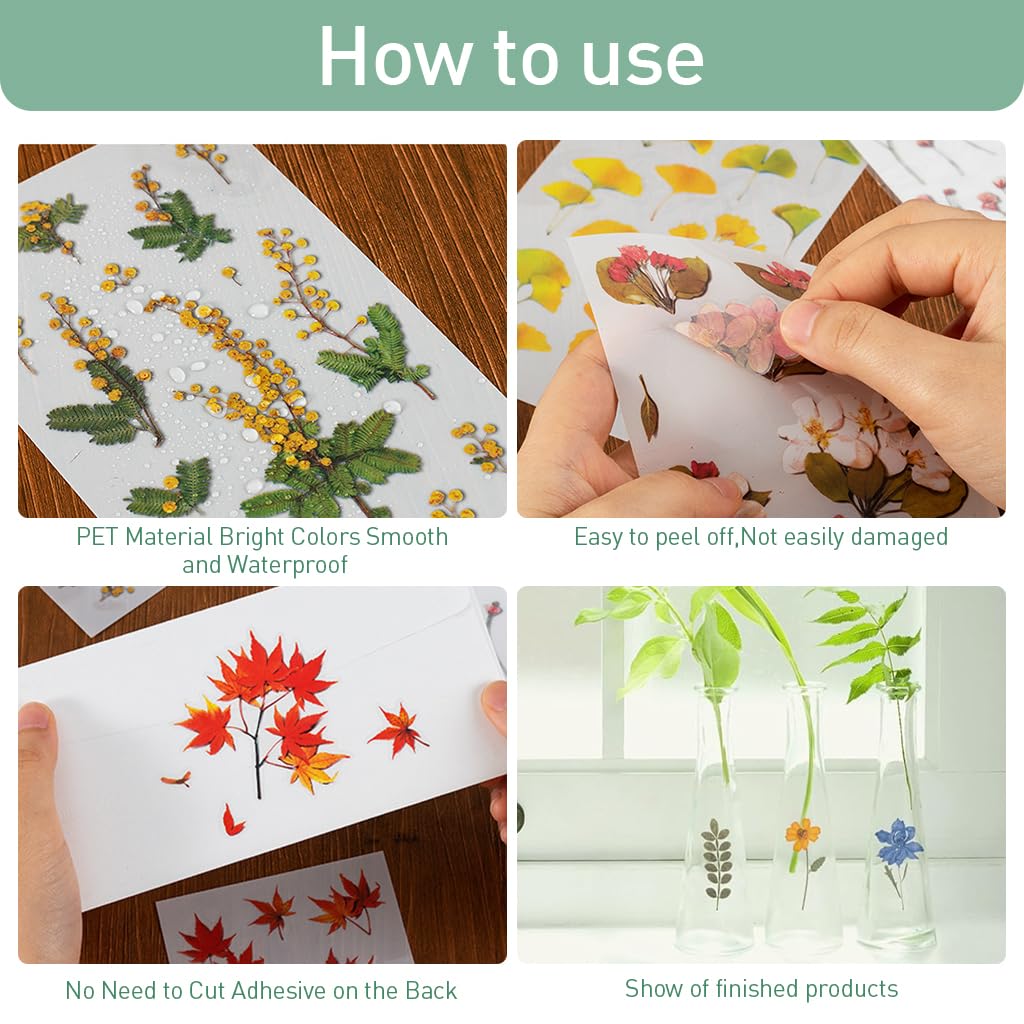 How to use

PET Material Bright Colors Smooth and Waterproof

Easy to peel off,Not easily damaged

No Need to Cut Adhesive on the Back

Show of finished products