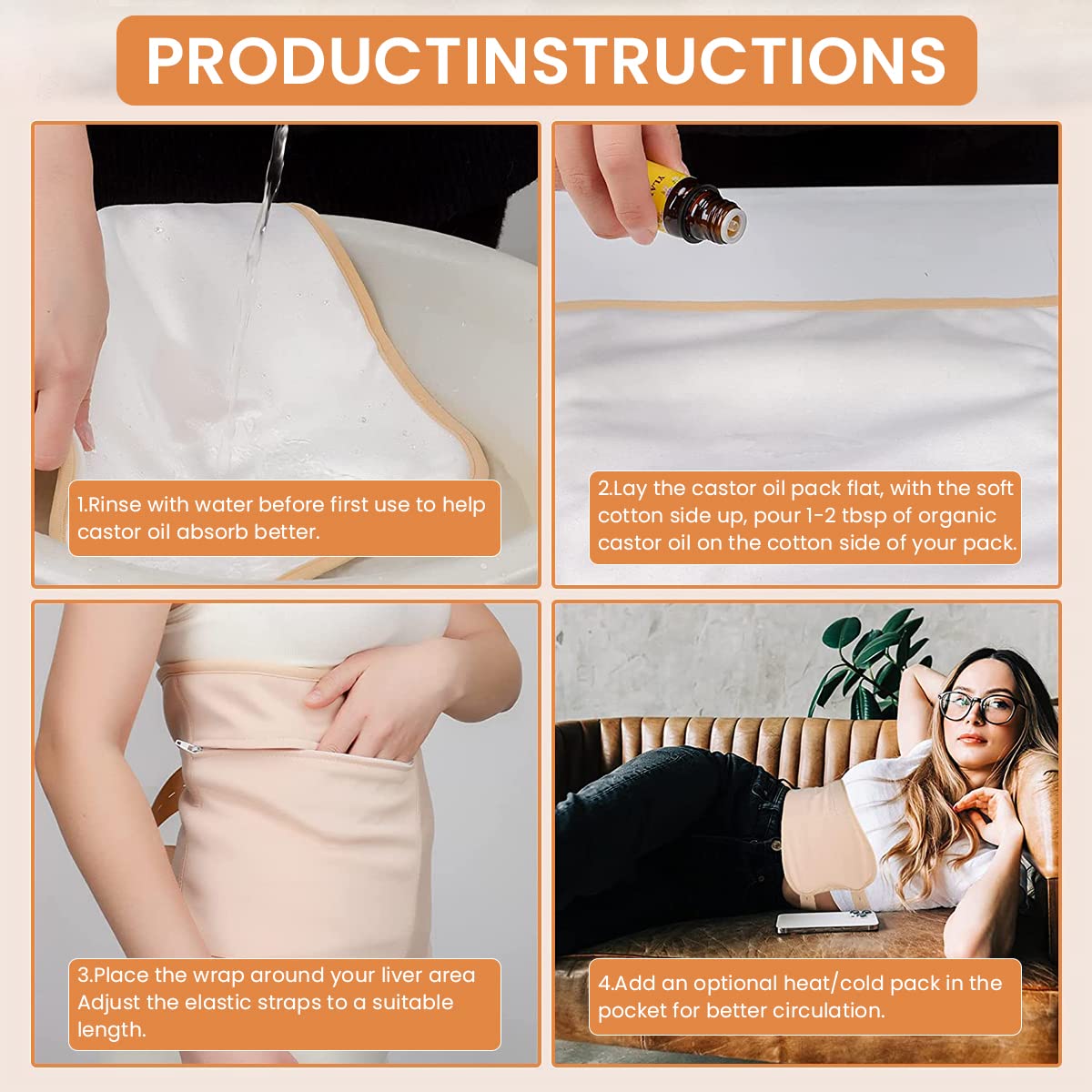 PRODUCTINSTRUCTIONS

1.Rinse with water before first use to help castor oil absorb better.

2.Lay the castor oil pack flat, with the soft cotton side up, pour 1-2 tbsp of organic castor oil on the cotton side of your pack.

3.Place the wrap around your liver area Adjust the elastic straps to a suitable length.

4.Add an optional heat/cold pack in the pocket for better circulation.