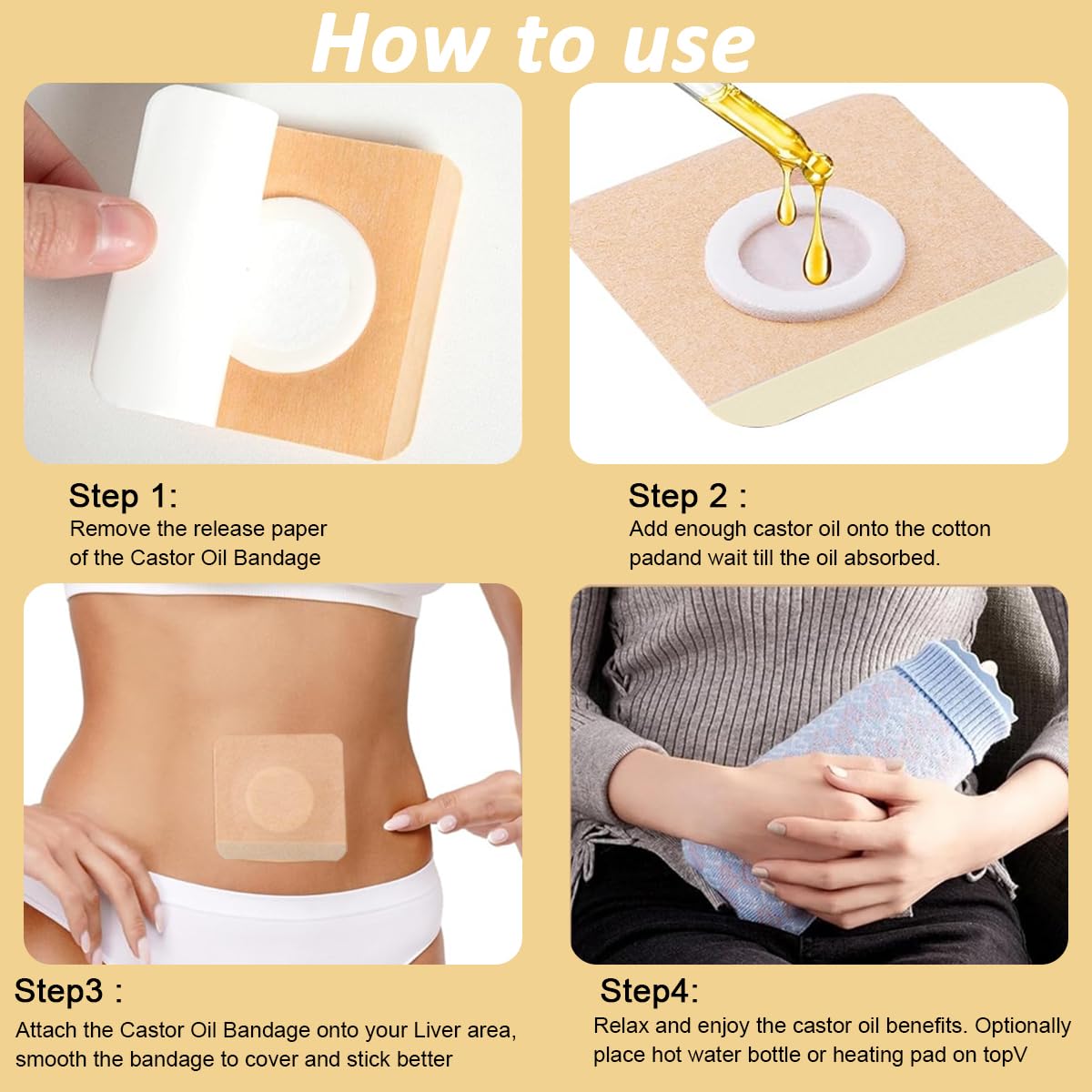 How to use

Step 1:
Remove the release paper of the Castor Oil Bandage

Step 2 :
Add enough castor oil onto the cotton padand wait till the oil absorbed.

Step3 :
Attach the Castor Oil Bandage onto your Liver area, smooth the bandage to cover and stick better

Step4:
Relax and enjoy the castor oil benefits. Optionally place hot water bottle or heating pad on topV