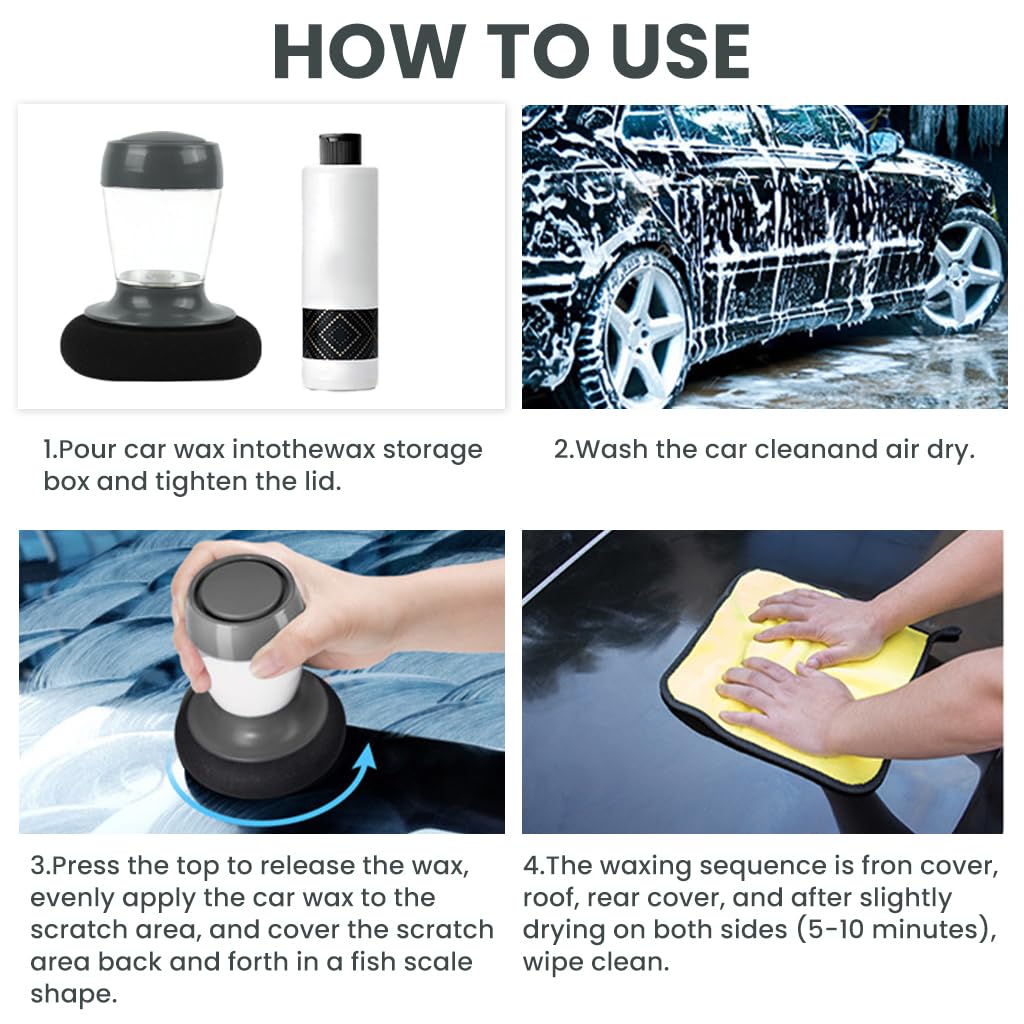 HOW TO USE

1.Pour car wax intothewax storage box and tighten the lid.

2.Wash the car cleanand air dry.

3.Press the top to release the wax, evenly apply the car wax to the scratch area, and cover the scratch area back and forth in a fish scale shape.

4.The waxing sequence is fron cover, roof, rear cover, and after slightly drying on both sides (5-10 minutes), wipe clean.