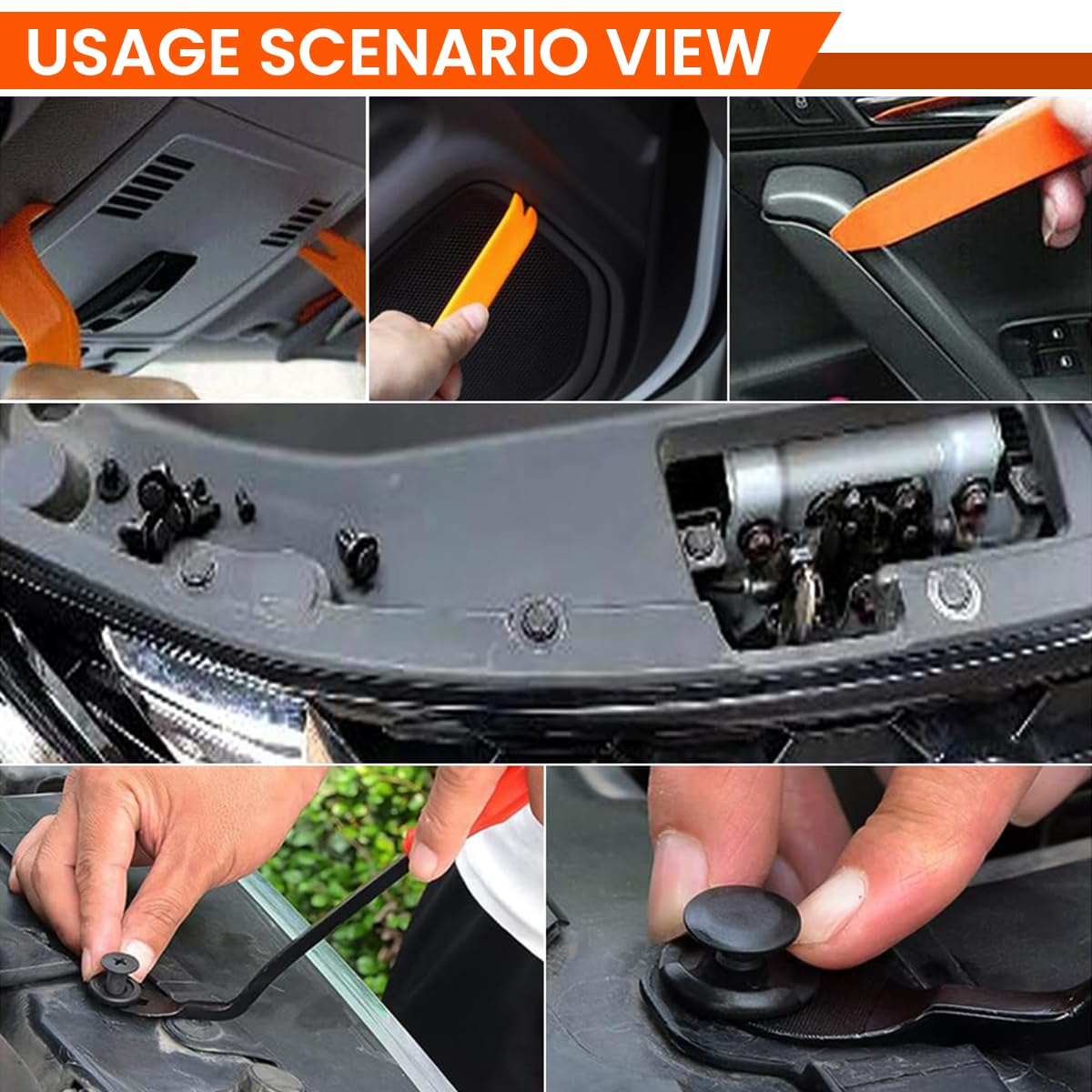 USAGE SCENARIO VIEW