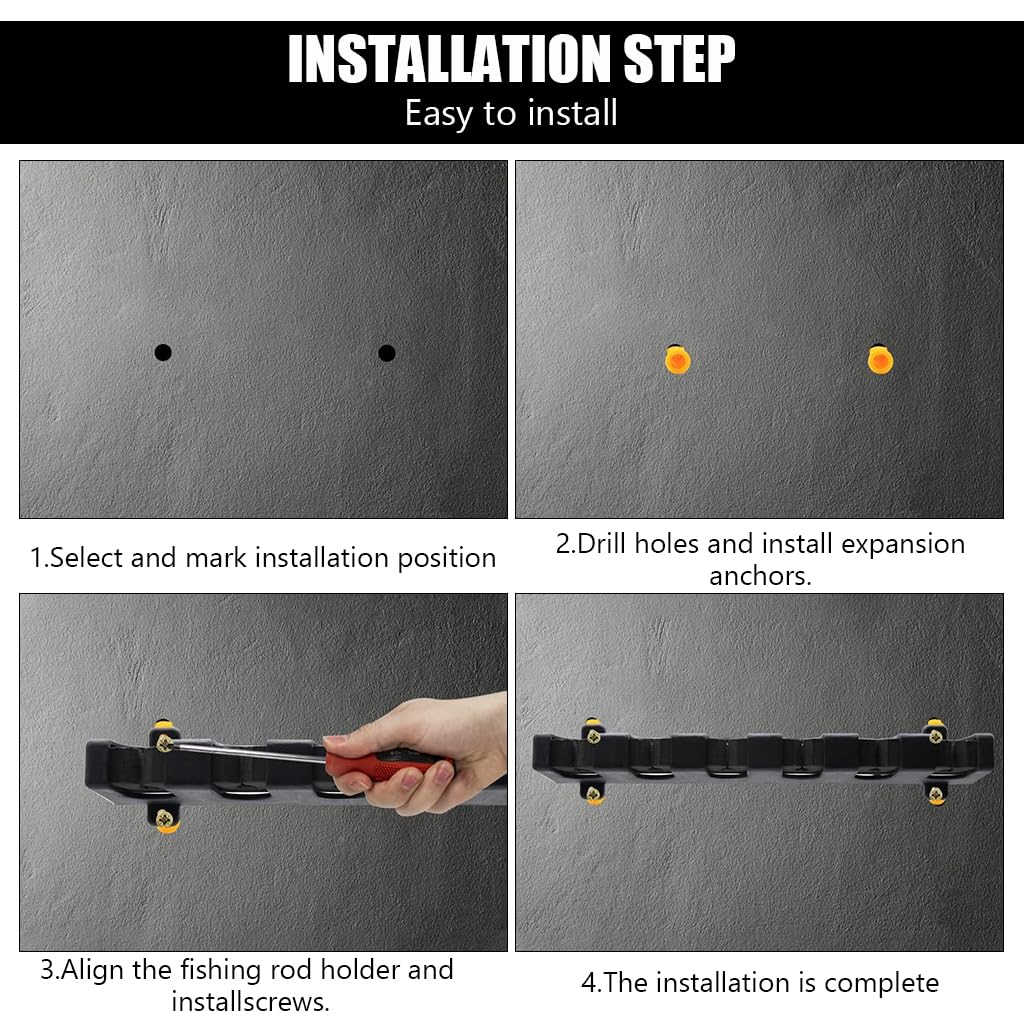 INSTALLATION STEP
Easy to install

1.Select and mark installation position

2.Drill holes and install expansion anchors.

3.Align the fishing rod holder and installscrews.

4.The installation is complete