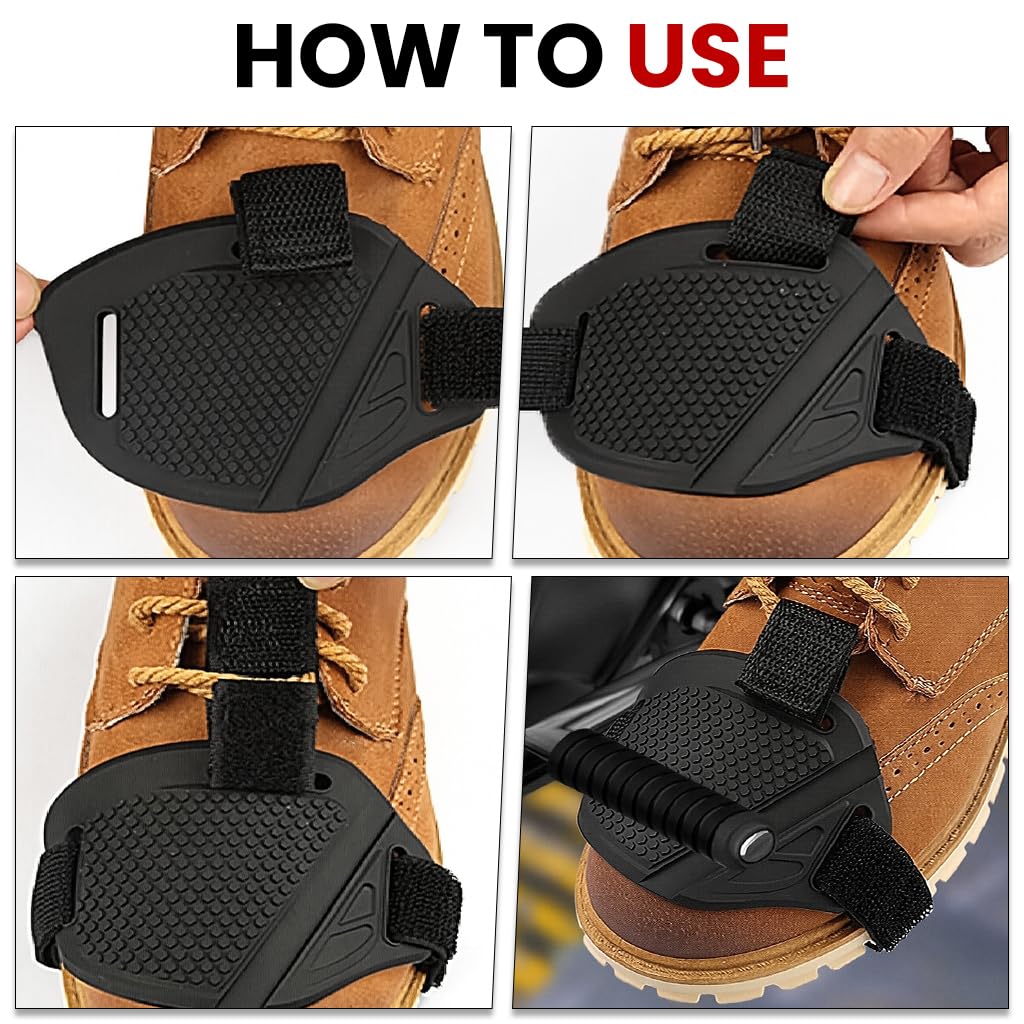 HOW TO USE