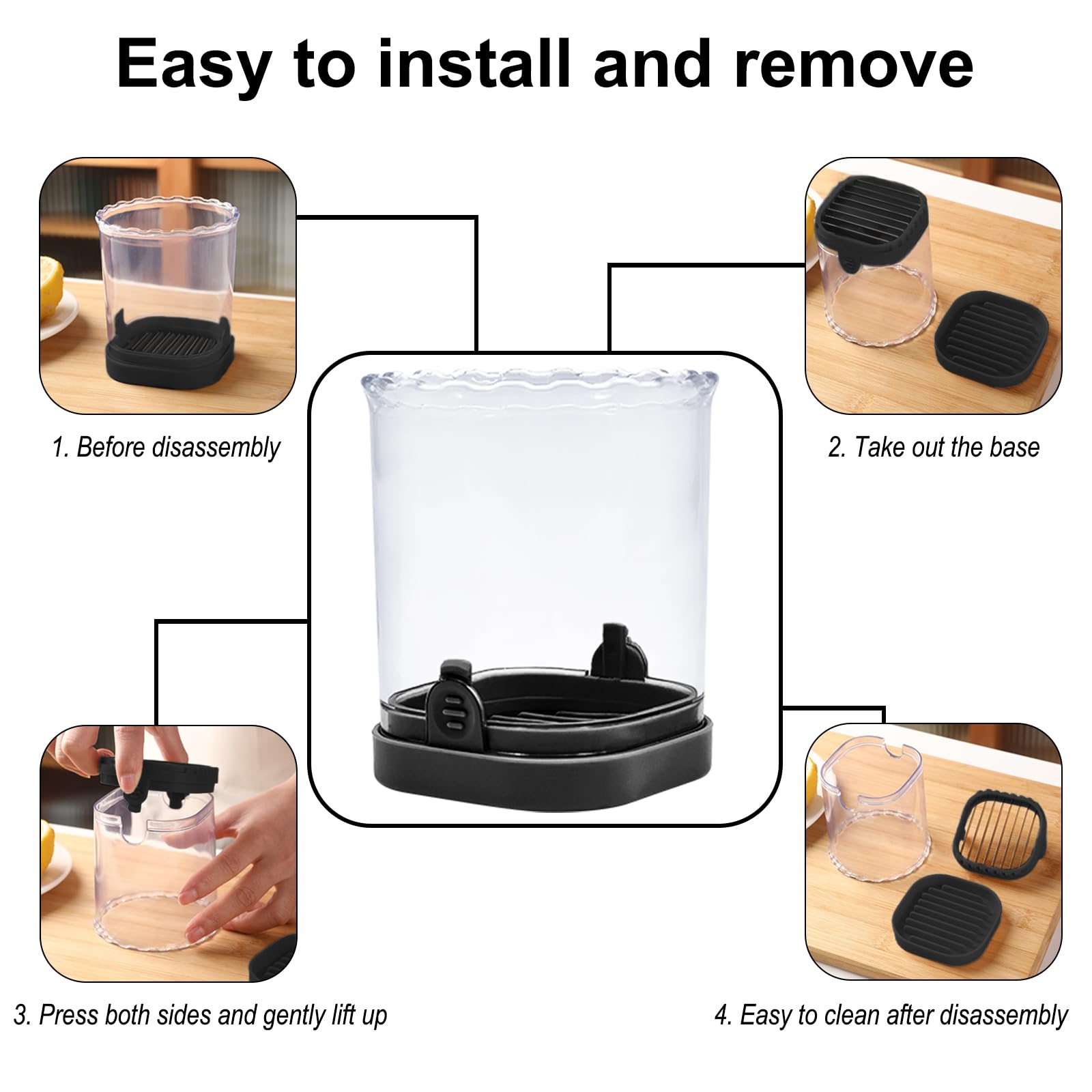 Easy to install and remove

1. Before disassembly

2. Take out the base

3. Press both sides and gently lift up

4. Easy to clean after disassembly