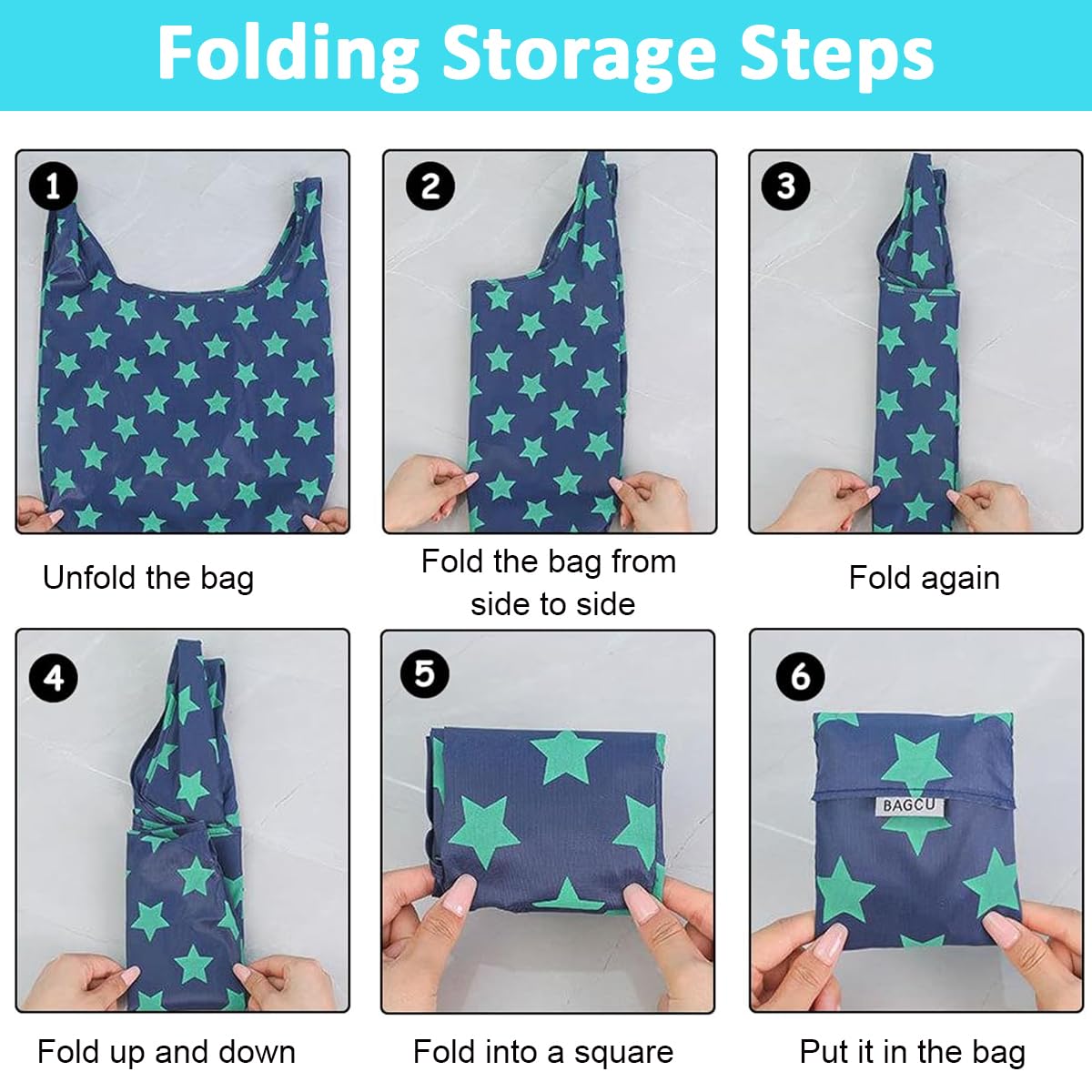 Folding Storage Steps

1

Unfold the bag

2

Fold the bag from side to side

3

Fold again

4

Fold up and down

5

Fold into a square

6

BAGCU

Put it in the bag