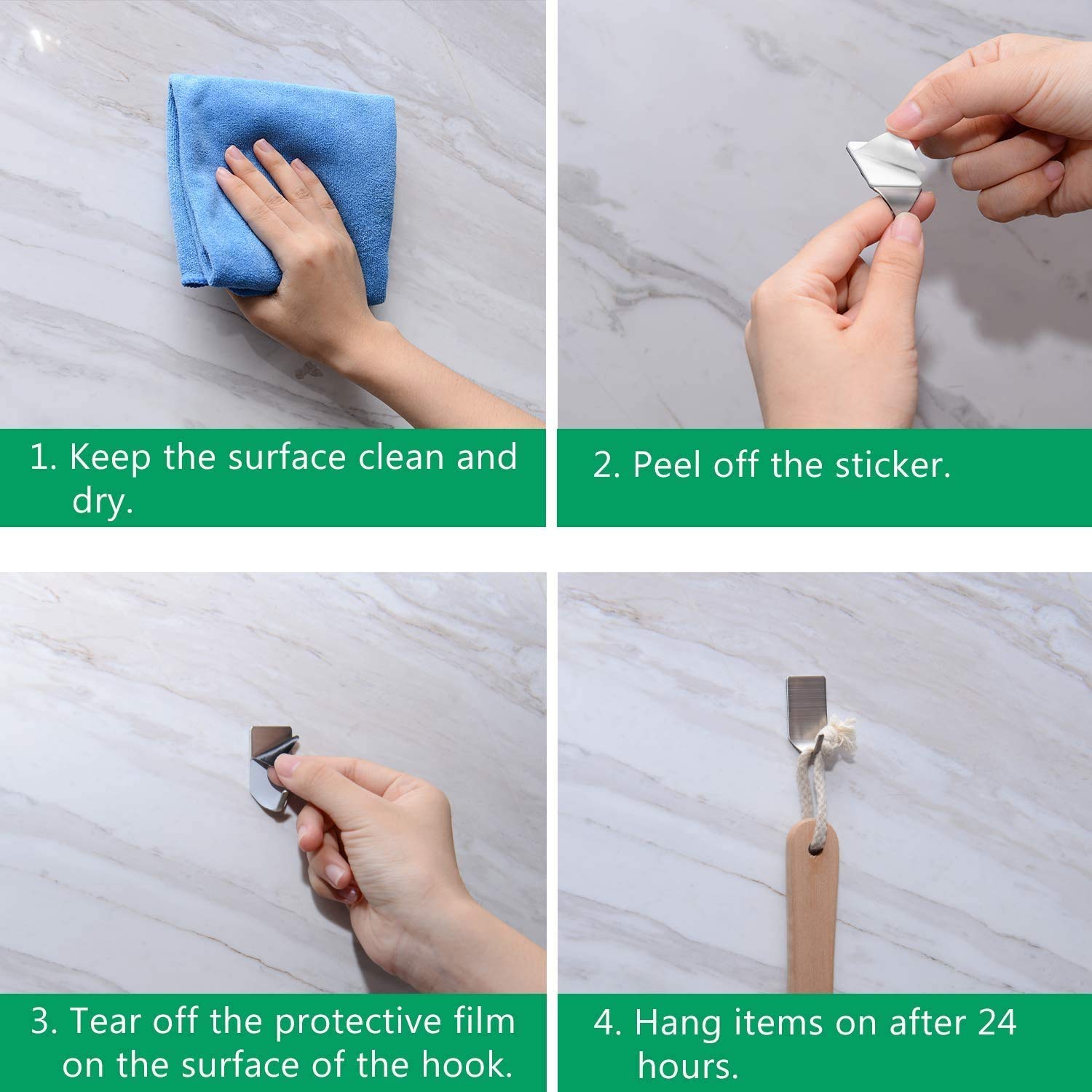 1. Keep the surface clean and dry.

2. Peel off the sticker.

3. Tear off the protective film on the surface of the hook.

4. Hang items on after 24 hours.