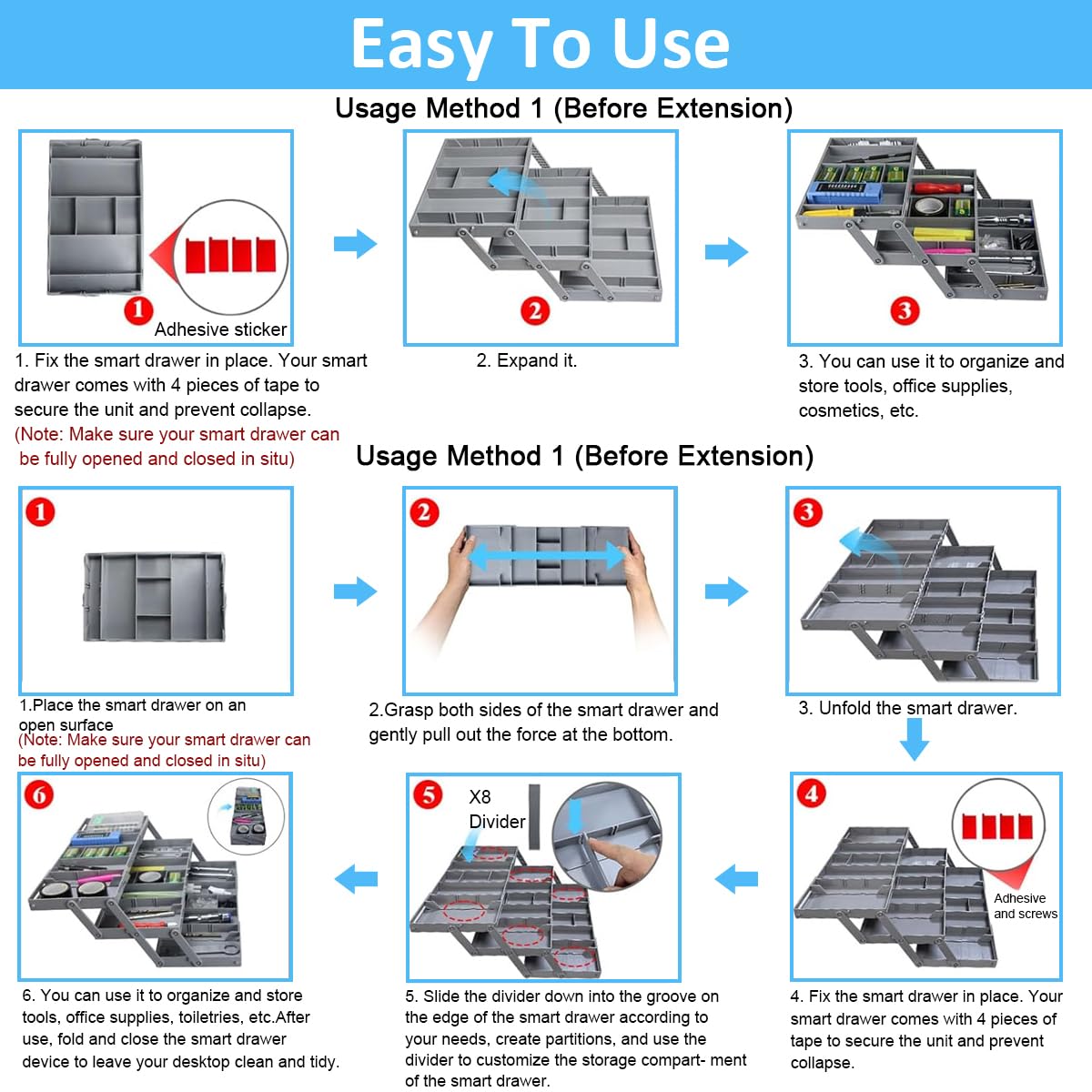 Easy To Use

Usage Method 1 (Before Extension)

1

Adhesive sticker

2

3

1. Fix the smart drawer in place. Your smart drawer comes with 4 pieces of tape to secure the unit and prevent collapse.
(Note: Make sure your smart drawer can be fully opened and closed in situ)

2. Expand it.

3. You can use it to organize and store tools, office supplies, cosmetics, etc.

Usage Method 1 (Before Extension)

1

2

3

1.Place the smart drawer on an open surface
(Note: Make sure your smart drawer can be fully opened and closed in situ)

2.Grasp both sides of the smart drawer and gently pull out the force at the bottom.

3. Unfold the smart drawer.

6

5

X8
Divider

4

Adhesive and screws

6. You can use it to organize and store tools, office supplies, toiletries, etc.After use, fold and close the smart drawer device to leave your desktop clean and tidy.

5. Slide the divider down into the groove on the edge of the smart drawer according to your needs, create partitions, and use the divider to customize the storage compart- ment of the smart drawer.

4. Fix the smart drawer in place. Your smart drawer comes with 4 pieces of tape to secure the unit and prevent collapse.