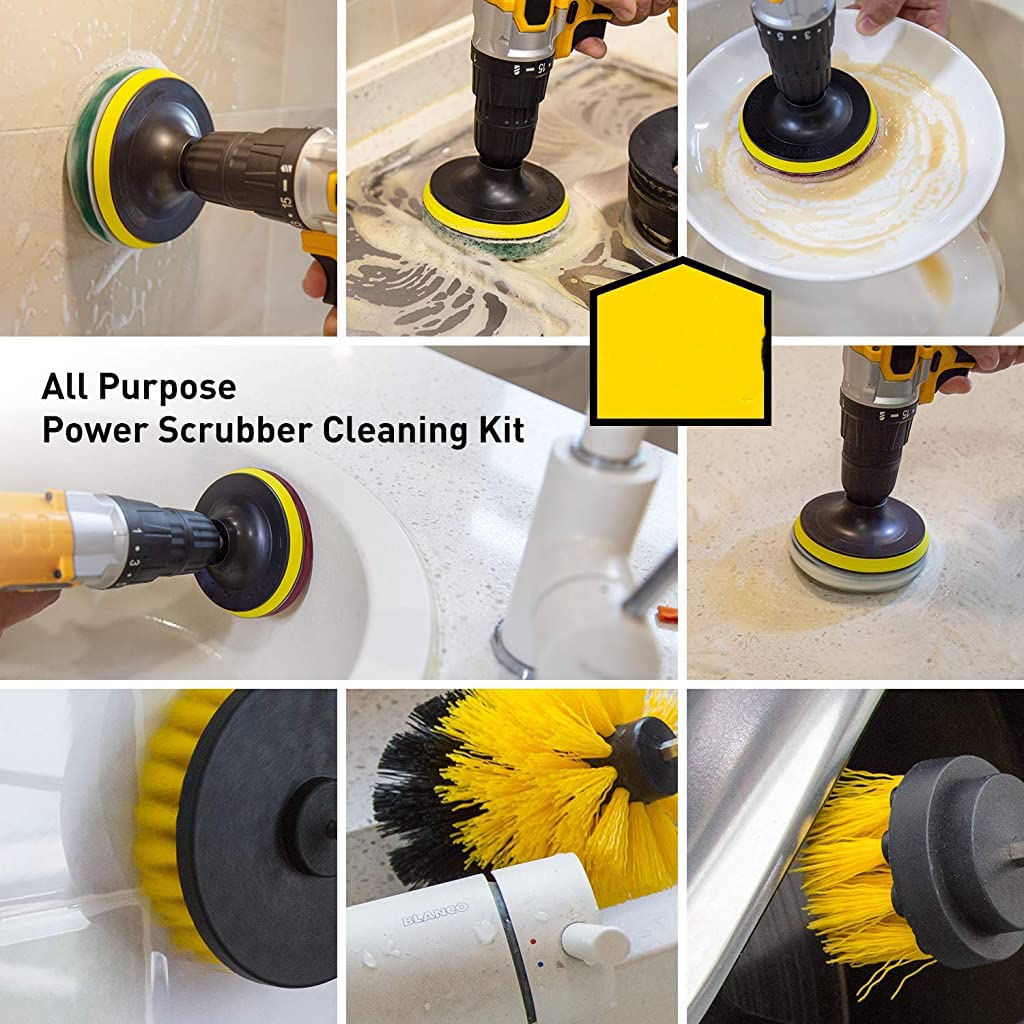 All Purpose
Power Scrubber Cleaning Kit

BLANCO