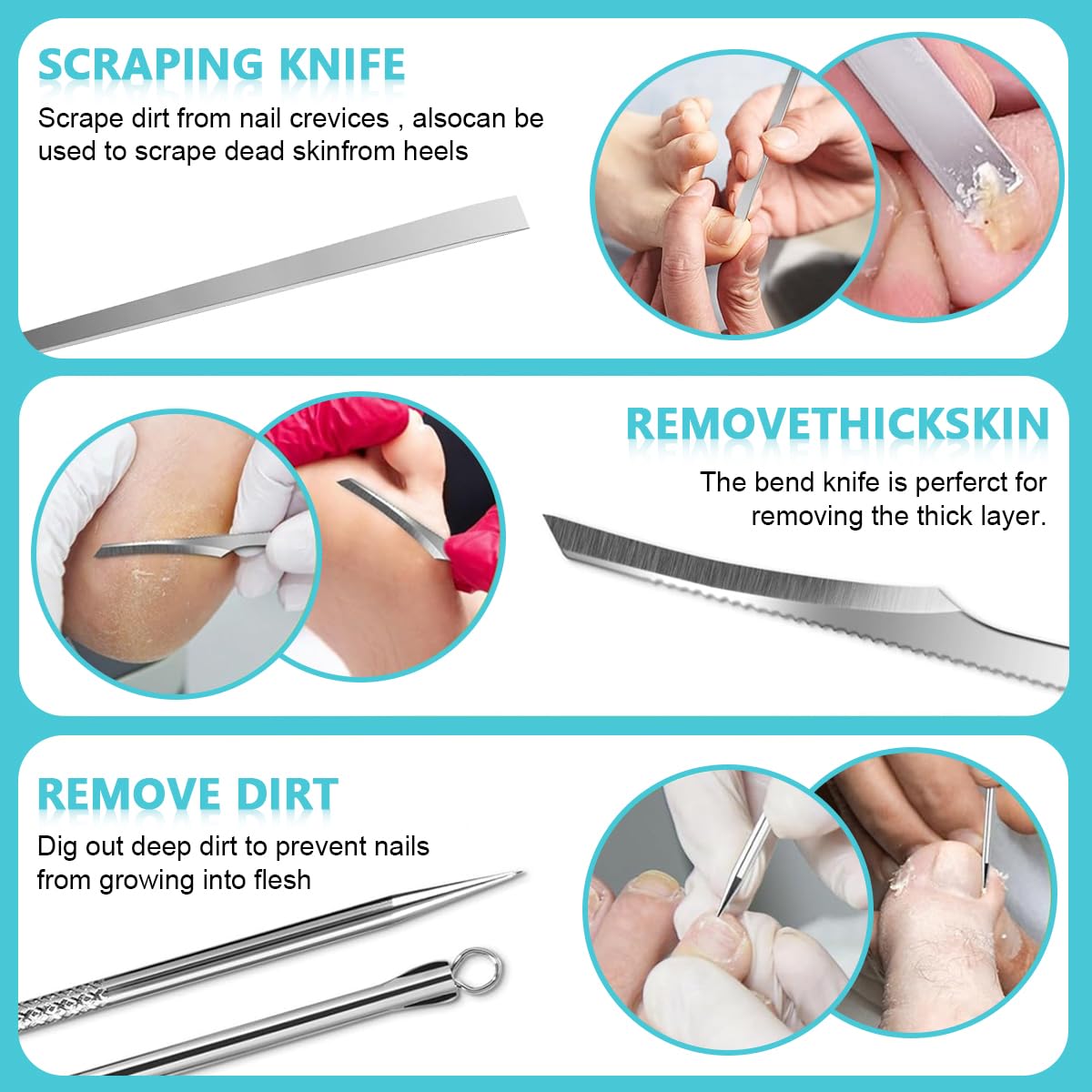 SCRAPING KNIFE

Scrape dirt from nail crevices , alsocan be used to scrape dead skinfrom heels

REMOVETHICKSKIN

The bend knife is perferct for removing the thick layer.

REMOVE DIRT

Dig out deep dirt to prevent nails from growing into flesh