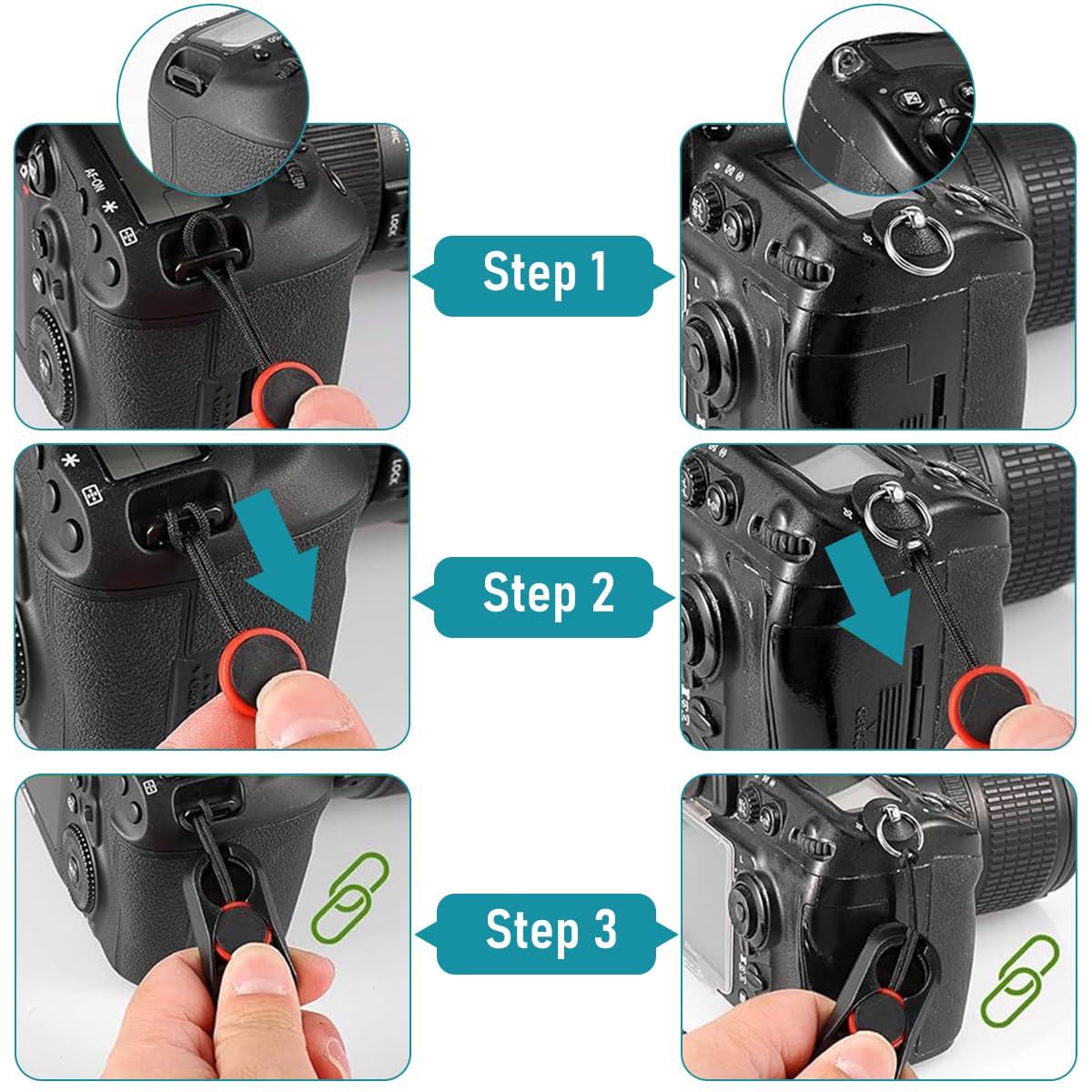 Step 1

Step 2

Step 3