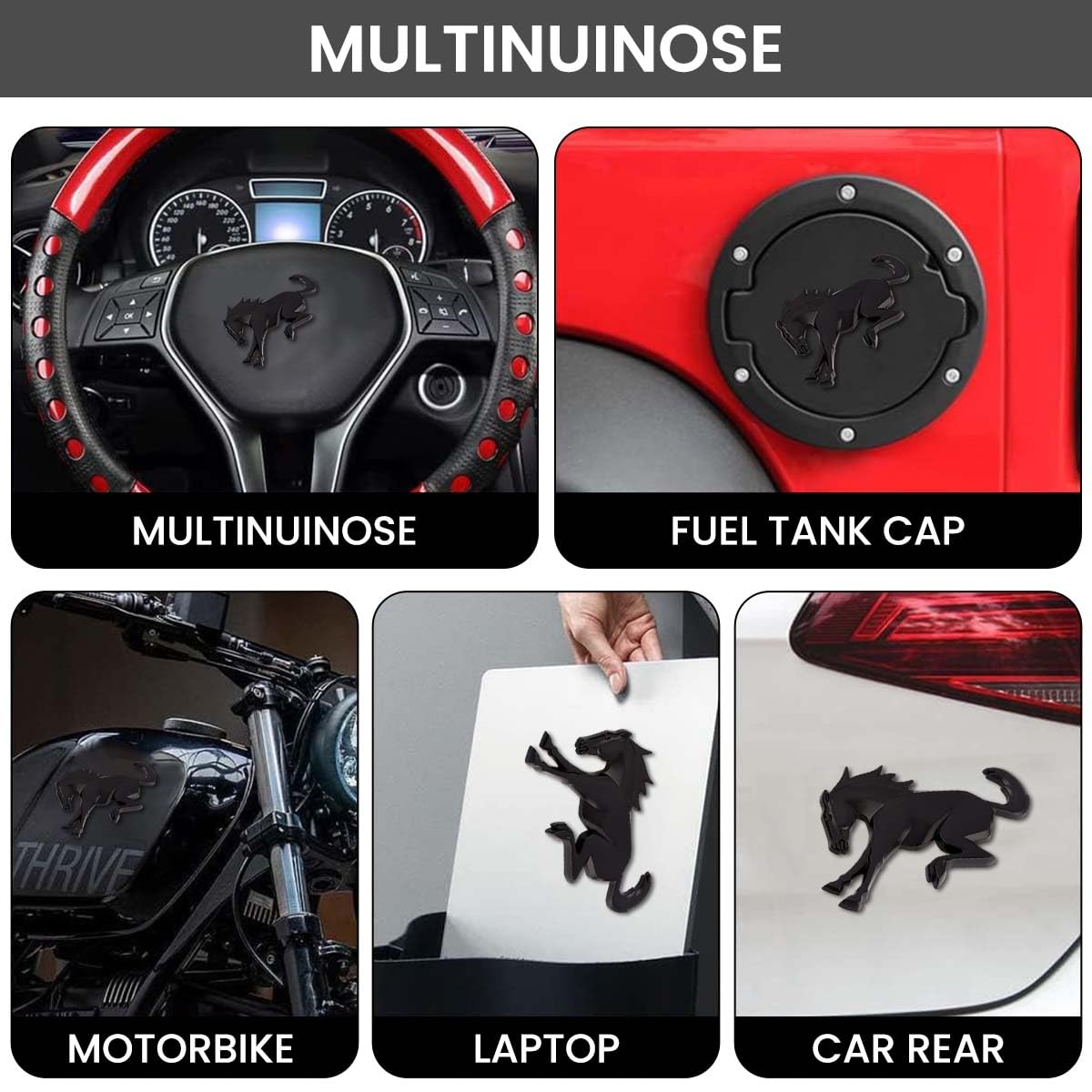 MULTINUINOSE

MULTINUINOSE

FUEL TANK CAP

THRIVE

MOTORBIKE

LAPTOP

CAR REAR