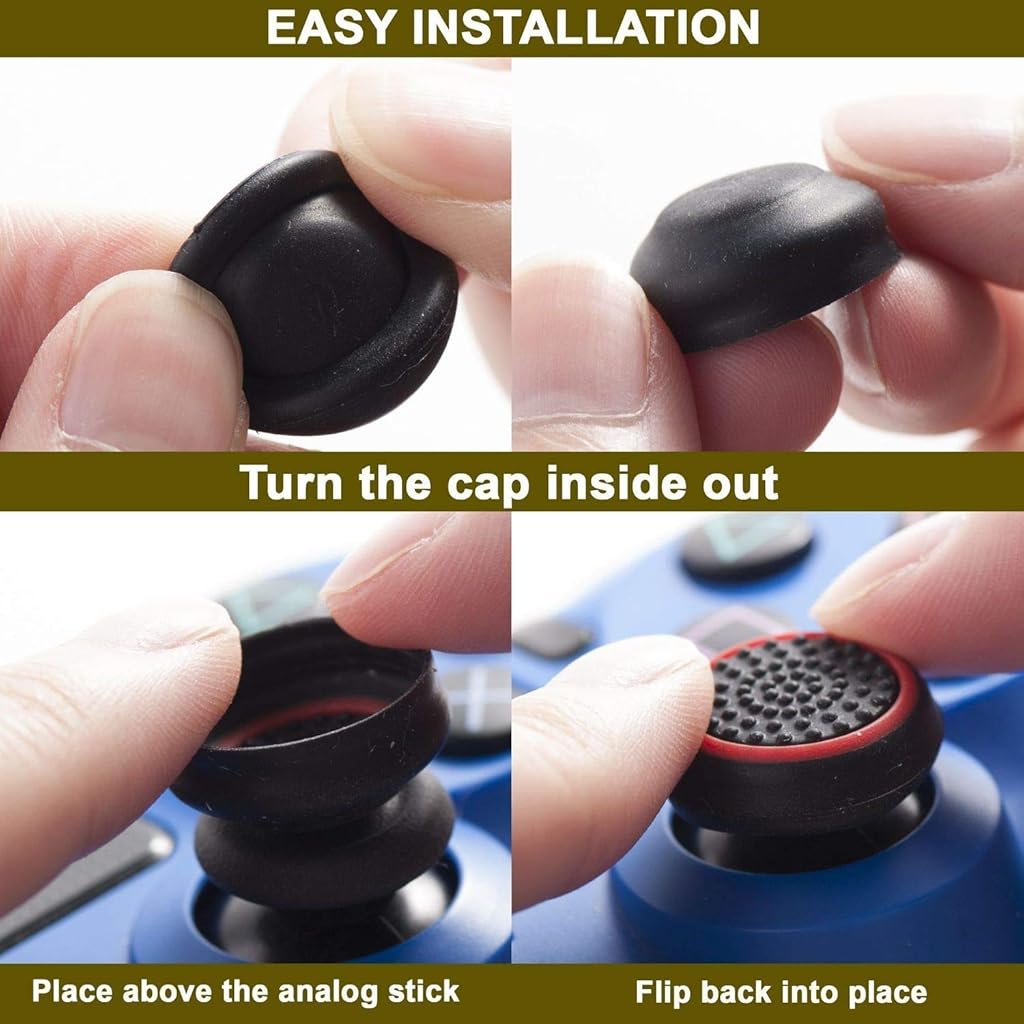 EASY INSTALLATION

Turn the cap inside out

Place above the analog stick

Flip back into place