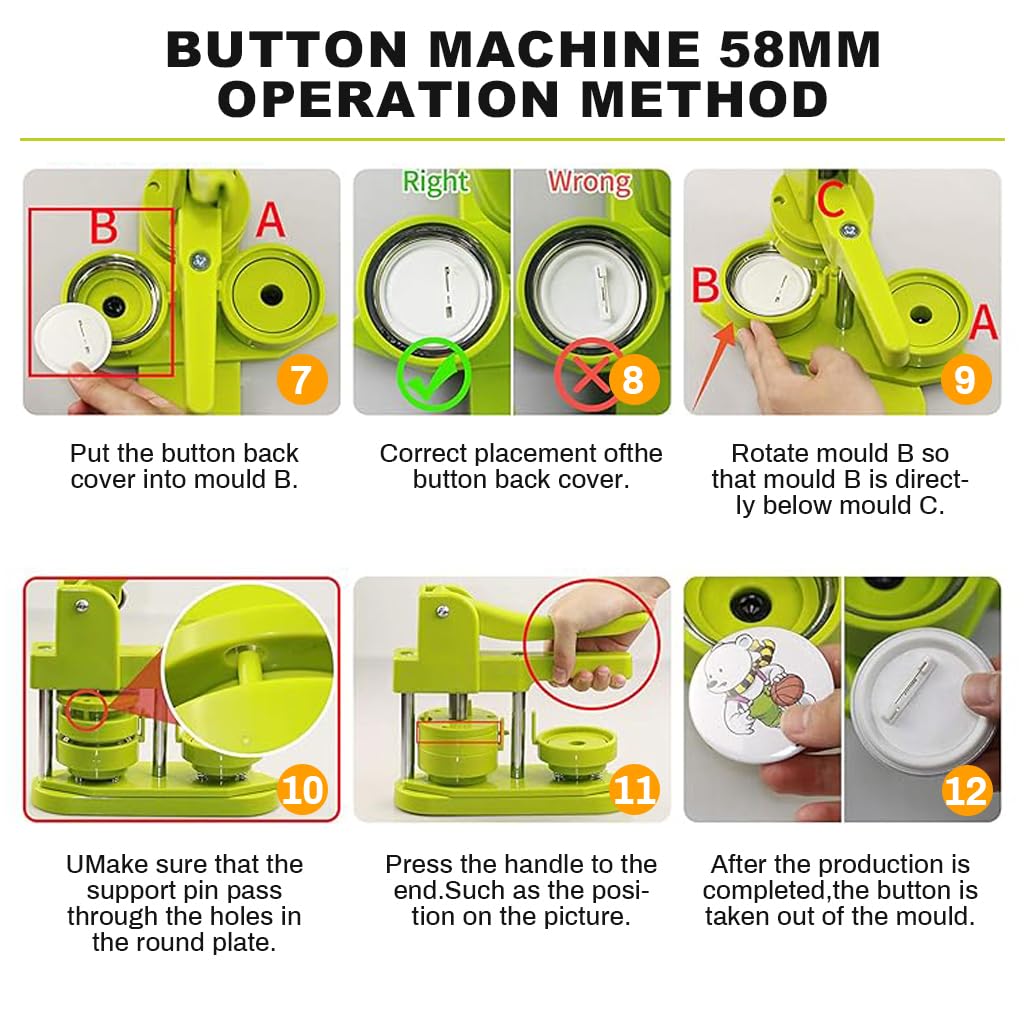 BUTTON MACHINE 58MM OPERATION METHOD

B A 7

Put the button back cover into mould B.

Right Wrong 8

Correct placement ofthe button back cover.

C B A 9

Rotate mould B so that mould B is directly below mould C.

10

UMake sure that the support pin pass through the holes in the round plate.

11

Press the handle to the end.Such as the position on the picture.

12

After the production is completed,the button is taken out of the mould.