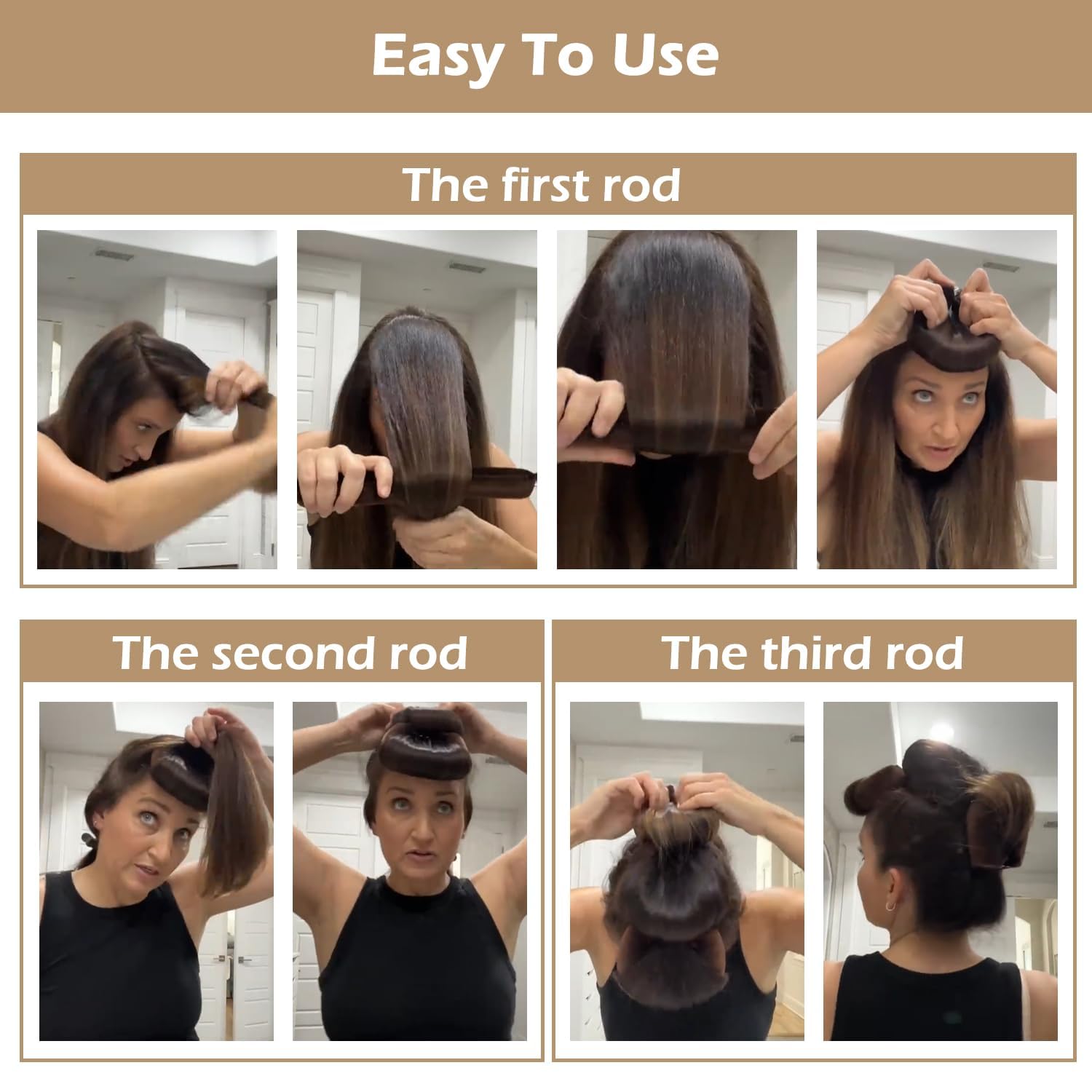 Easy To Use

The first rod

The second rod

The third rod