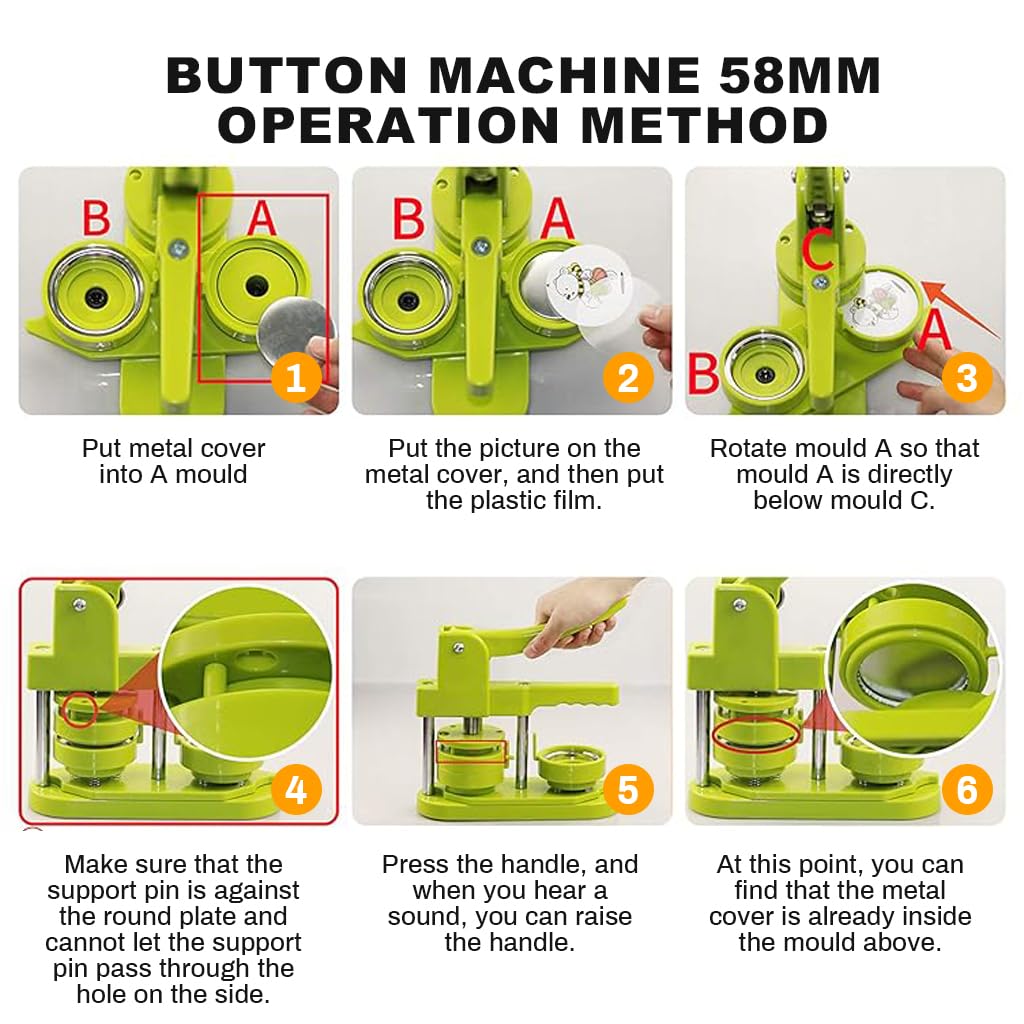 BUTTON MACHINE 58MM OPERATION METHOD

B A 1

Put metal cover into A mould

B A 2

Put the picture on the metal cover, and then put the plastic film.

C B A 3

Rotate mould A so that mould A is directly below mould C.

4

Make sure that the support pin is against the round plate and cannot let the support pin pass through the hole on the side.

5

Press the handle, and when you hear a sound, you can raise the handle.

6

At this point, you can find that the metal cover is already inside the mould above.