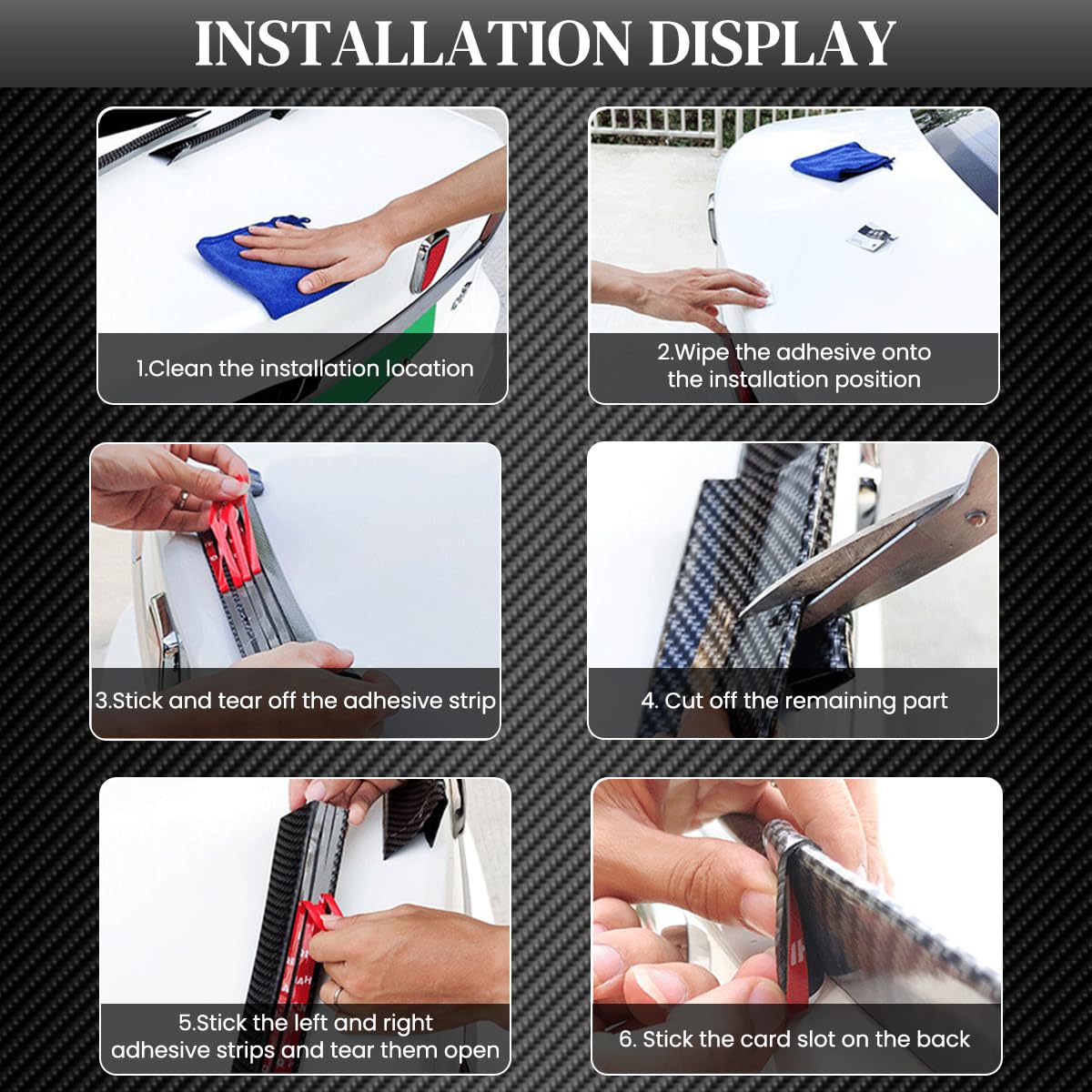 INSTALLATION DISPLAY

1.Clean the installation location

2.Wipe the adhesive onto the installation position

3.Stick and tear off the adhesive strip

4. Cut off the remaining part

5.Stick the left and right adhesive strips and tear them open

6. Stick the card slot on the back