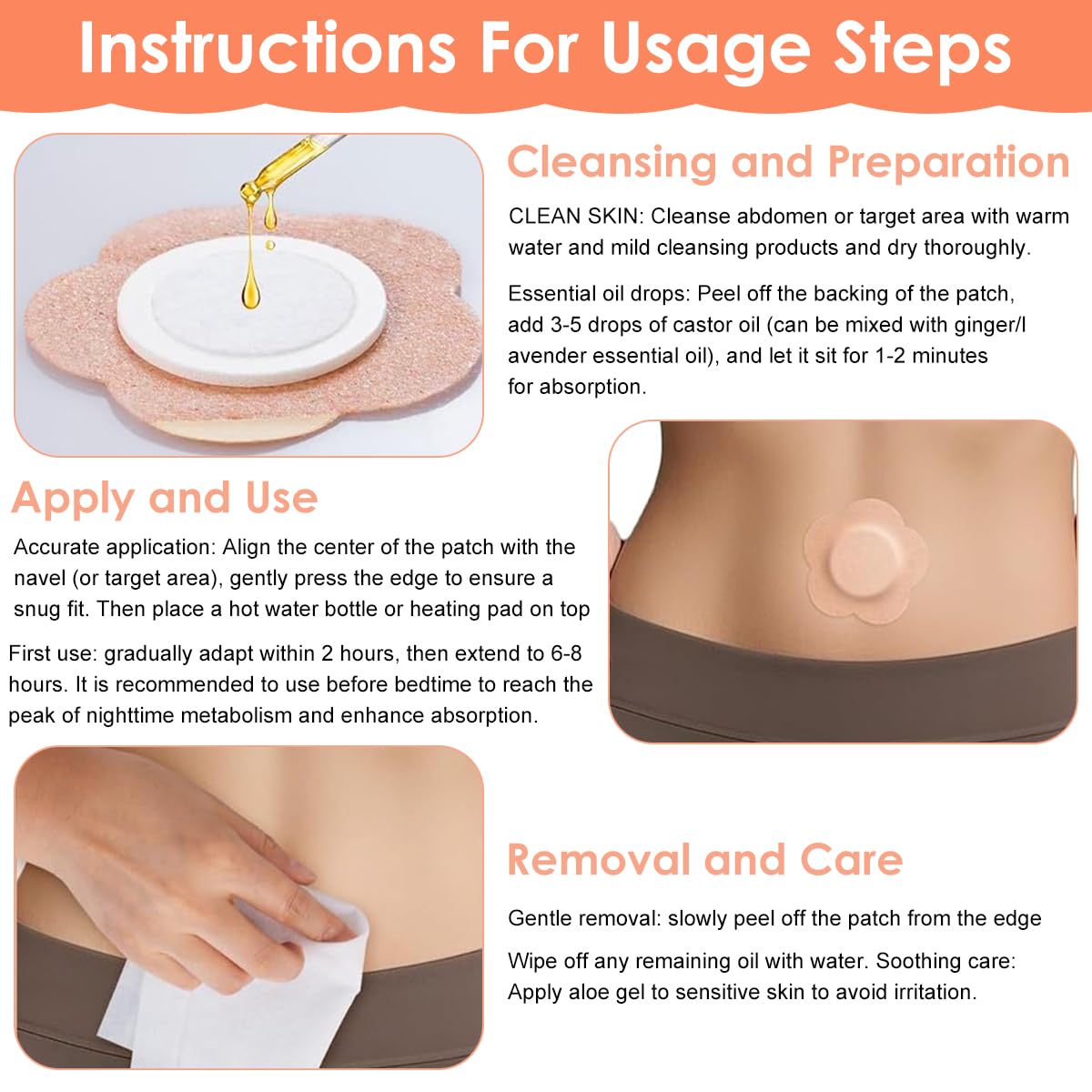 Instructions For Usage Steps

Cleansing and Preparation

CLEAN SKIN: Cleanse abdomen or target area with warm water and mild cleansing products and dry thoroughly.

Essential oil drops: Peel off the backing of the patch, add 3-5 drops of castor oil (can be mixed with ginger/l avender essential oil), and let it sit for 1-2 minutes for absorption.

Apply and Use

Accurate application: Align the center of the patch with the navel (or target area), gently press the edge to ensure a snug fit. Then place a hot water bottle or heating pad on top

First use: gradually adapt within 2 hours, then extend to 6-8 hours. It is recommended to use before bedtime to reach the peak of nighttime metabolism and enhance absorption.

Removal and Care

Gentle removal: slowly peel off the patch from the edge

Wipe off any remaining oil with water. Soothing care: Apply aloe gel to sensitive skin to avoid irritation.