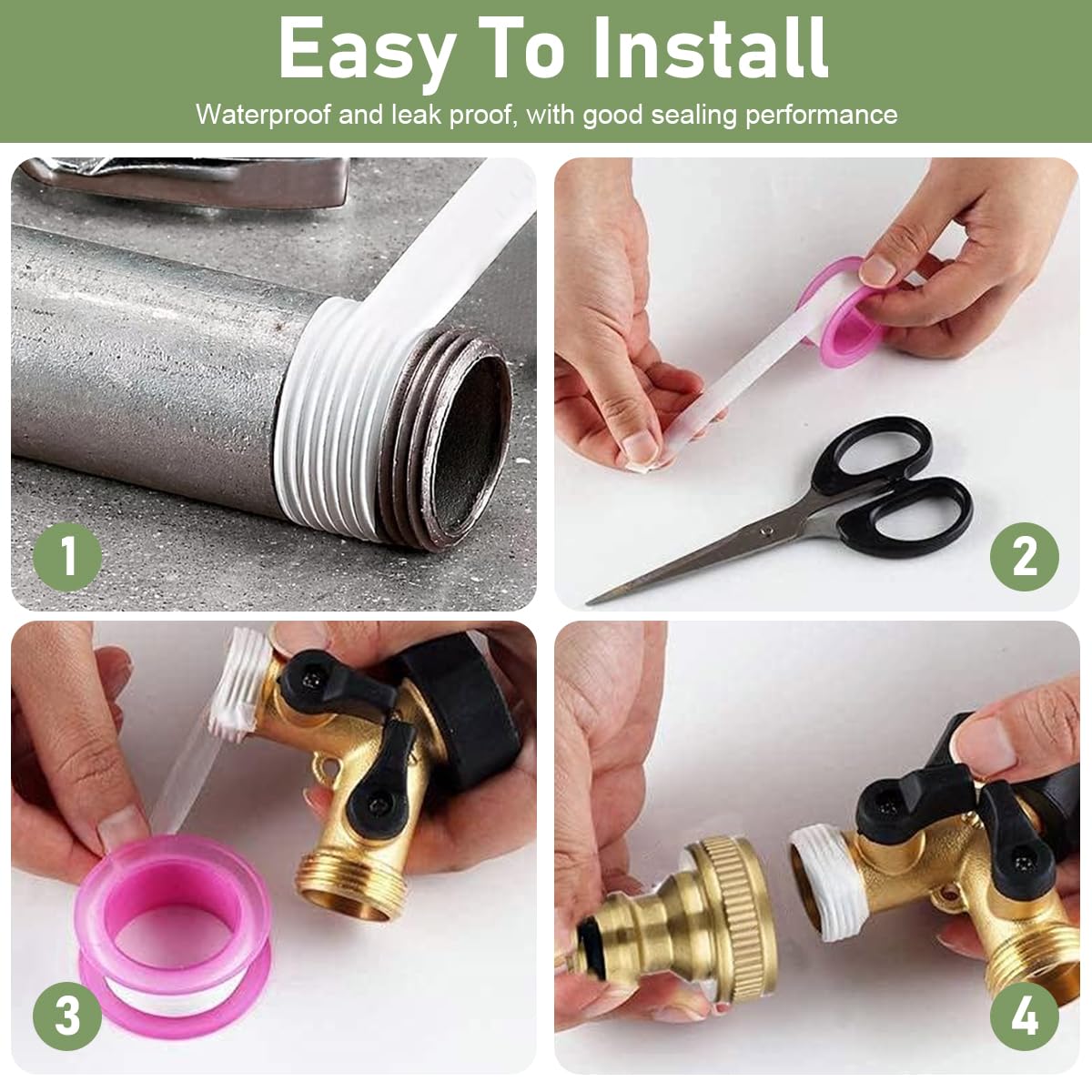 Easy To Install

Waterproof and leak proof, with good sealing performance

1

2

3

4