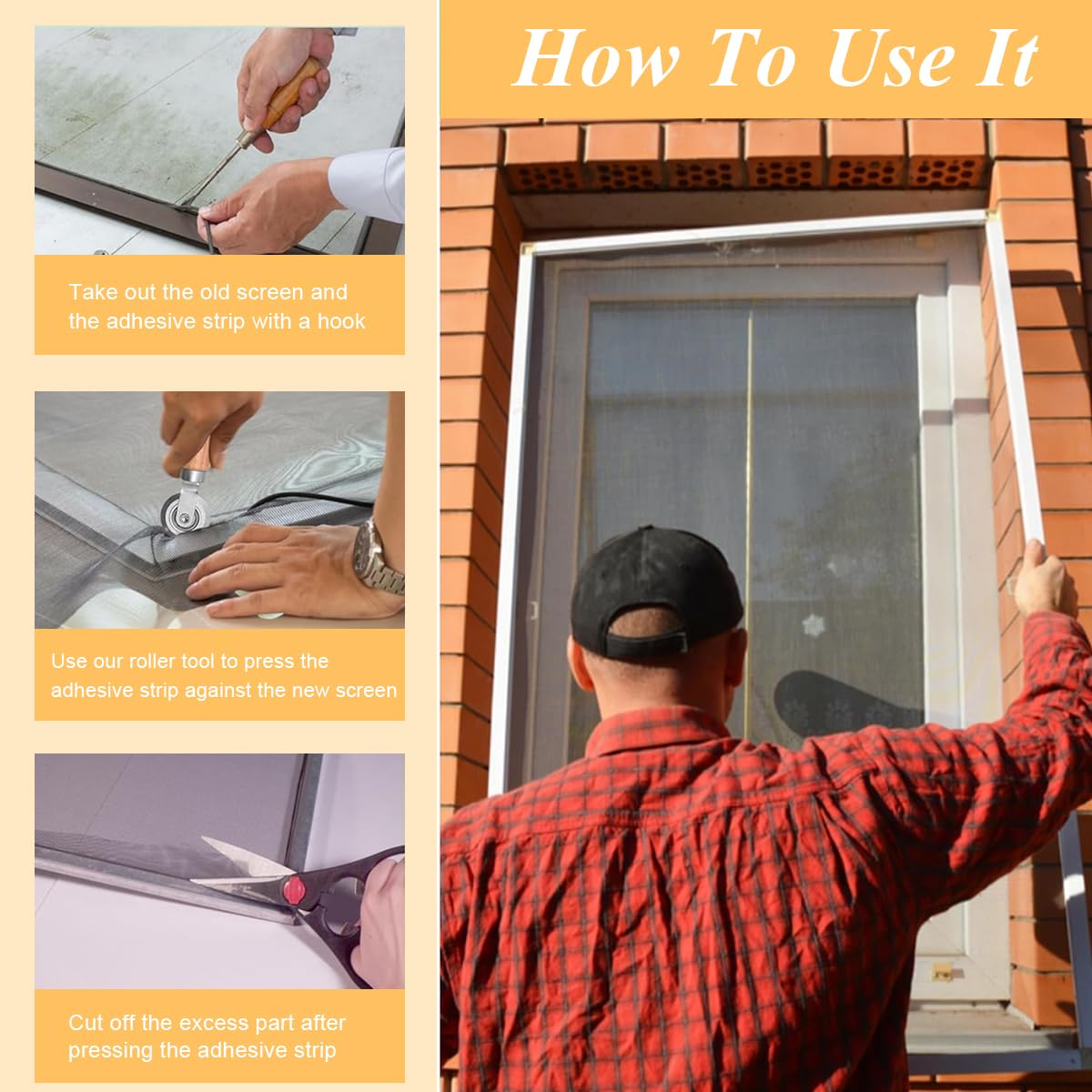 How To Use It

Take out the old screen and the adhesive strip with a hook

Use our roller tool to press the adhesive strip against the new screen

Cut off the excess part after pressing the adhesive strip