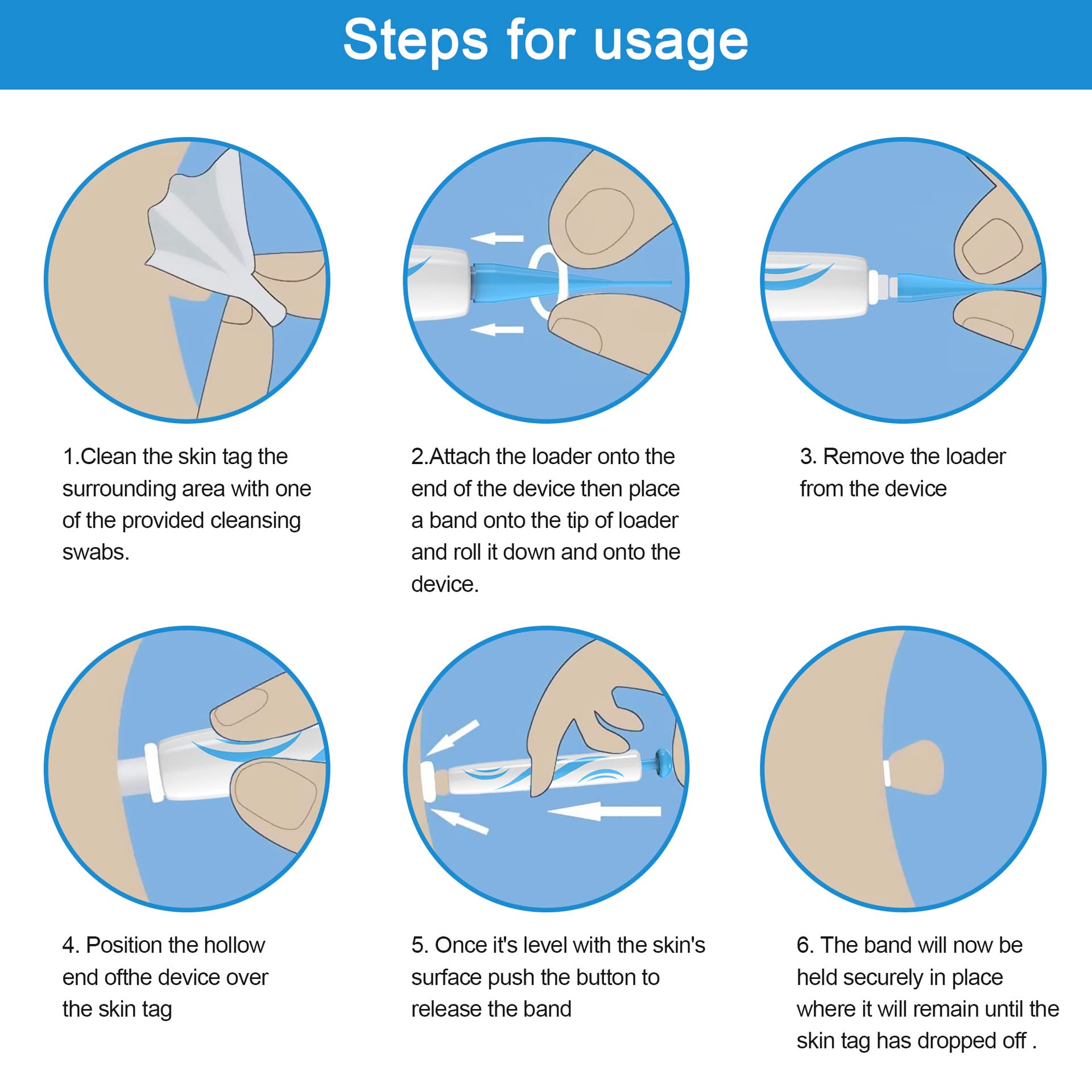 Steps for usage

1.Clean the skin tag the surrounding area with one of the provided cleansing swabs.

2.Attach the loader onto the end of the device then place a band onto the tip of loader and roll it down and onto the device.

3. Remove the loader from the device

4. Position the hollow end ofthe device over the skin tag

5. Once it's level with the skin's surface push the button to release the band

6. The band will now be held securely in place where it will remain until the skin tag has dropped off .