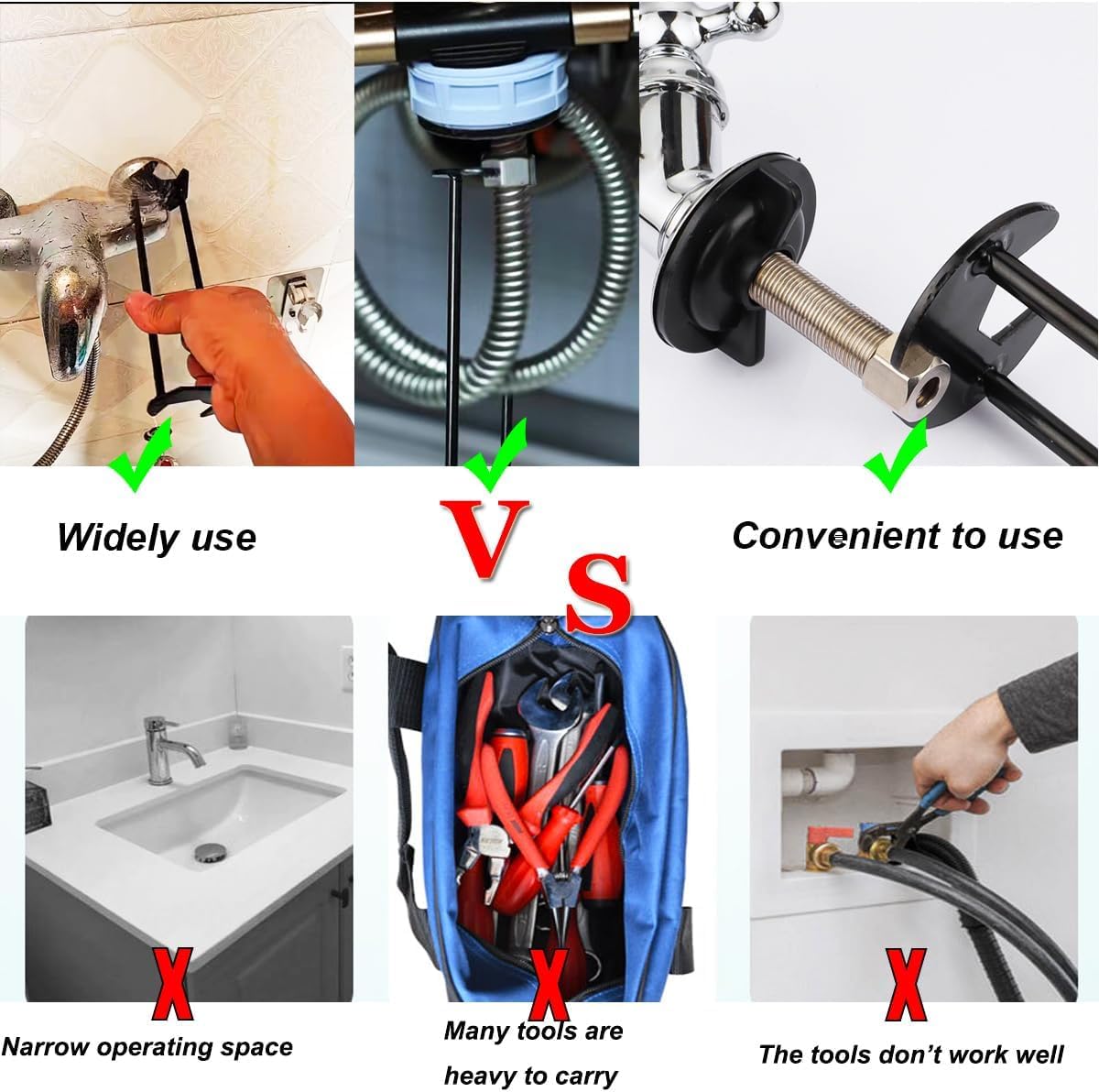 Widely use

V
S

Convenient to use

X
Narrow operating space

X
Many tools are heavy to carry

X
The tools don't work well