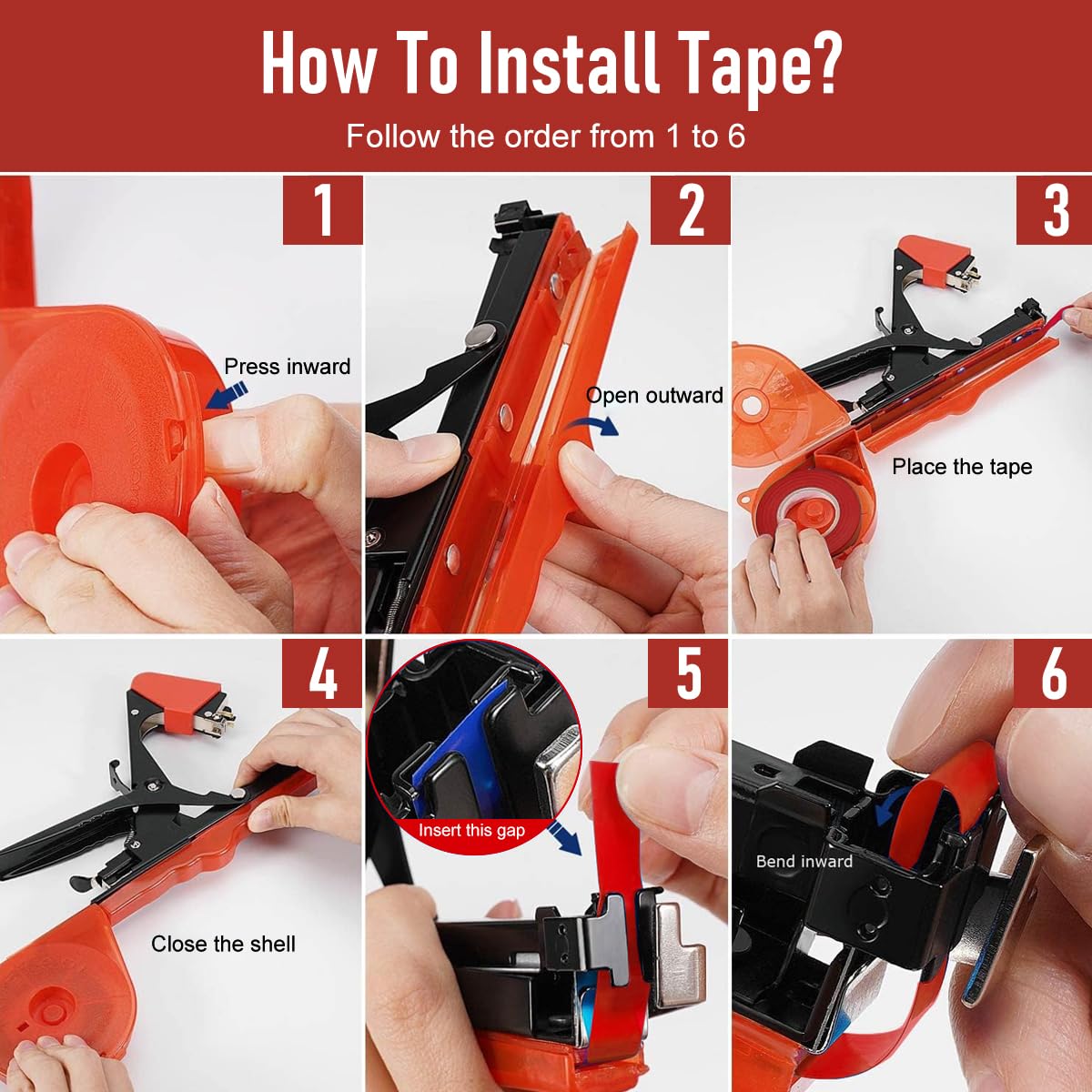 How To Install Tape?

Follow the order from 1 to 6

1

Press inward

2

Open outward

3

Place the tape

4

Close the shell

5

Insert this gap

6

Bend inward