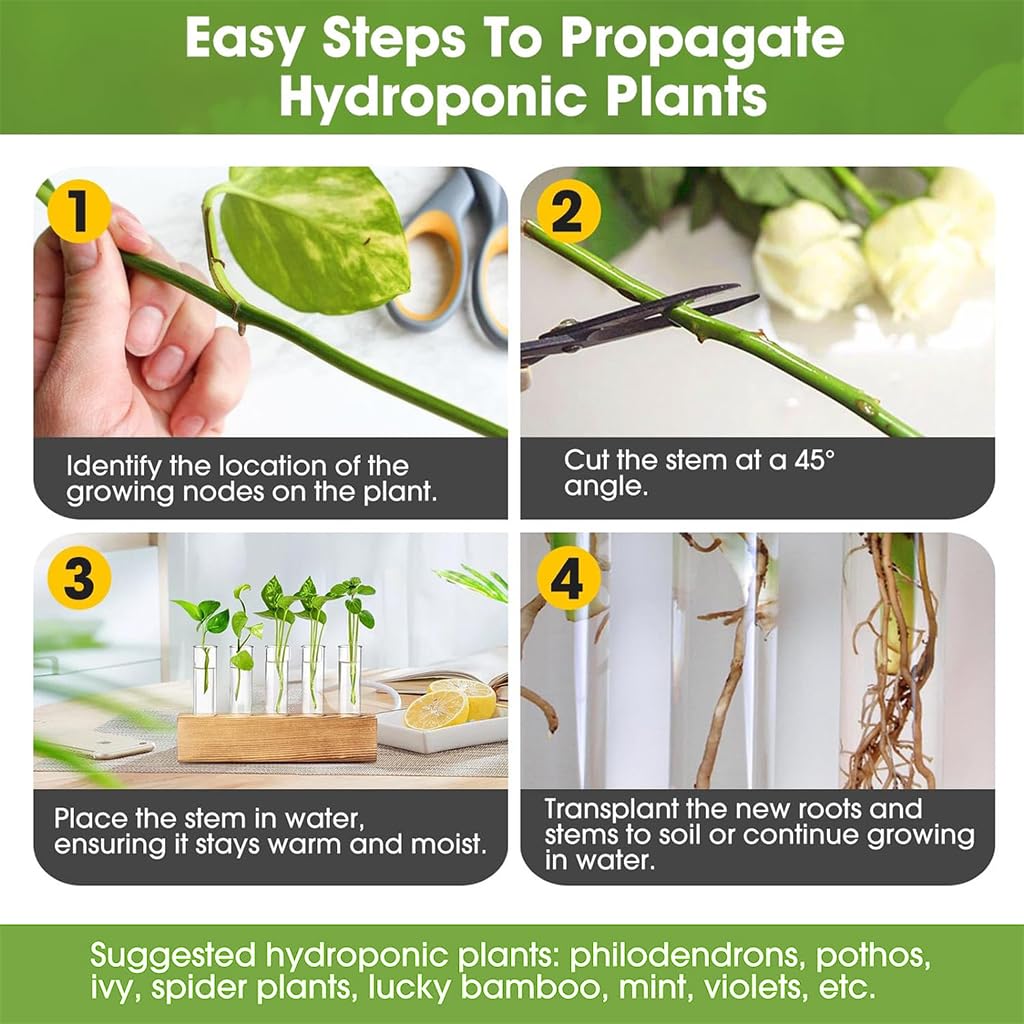 Easy Steps To Propagate Hydroponic Plants

1

Identify the location of the growing nodes on the plant.

2

Cut the stem at a 45° angle.

3

Place the stem in water, ensuring it stays warm and moist.

4

Transplant the new roots and stems to soil or continue growing in water.

Suggested hydroponic plants: philodendrons, pothos, ivy, spider plants, lucky bamboo, mint, violets, etc.