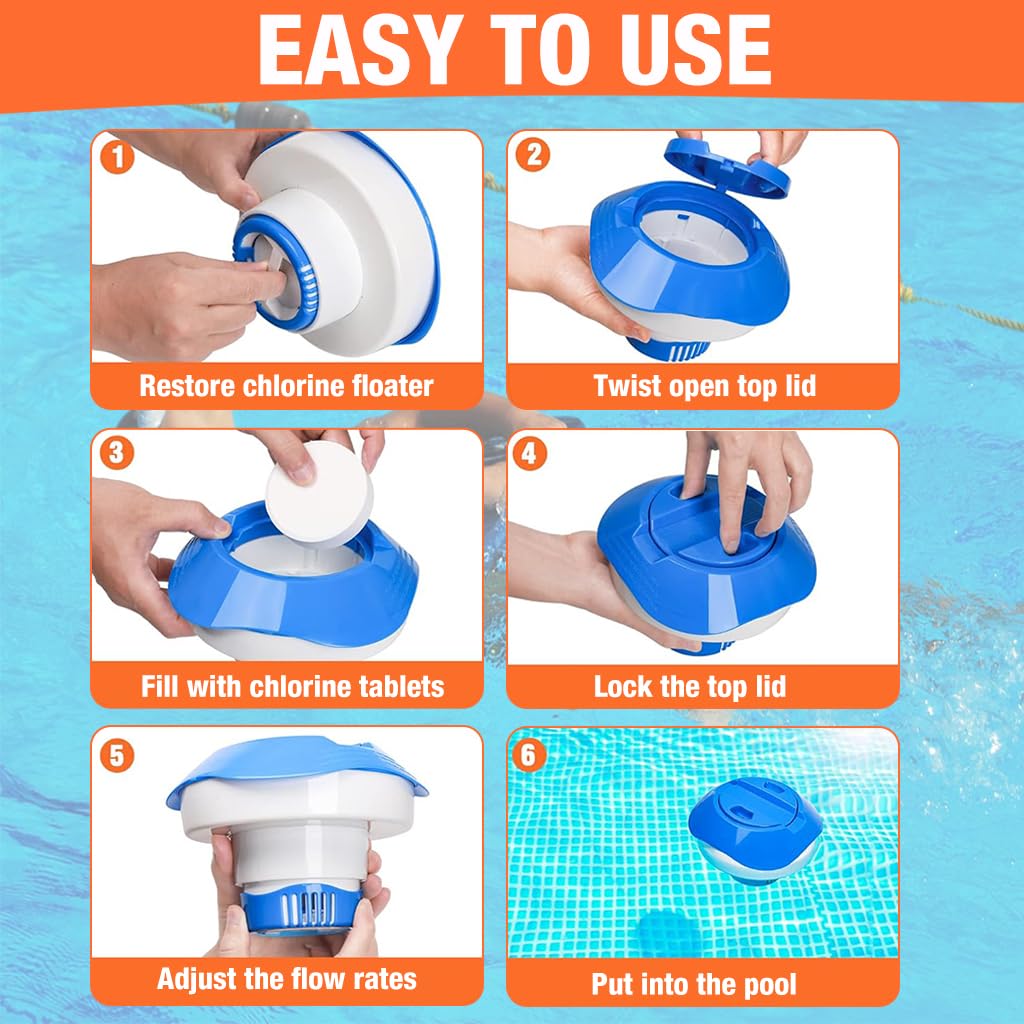 EASY TO USE

1
Restore chlorine floater

2
Twist open top lid

3
Fill with chlorine tablets

4
Lock the top lid

5
Adjust the flow rates

6
Put into the pool