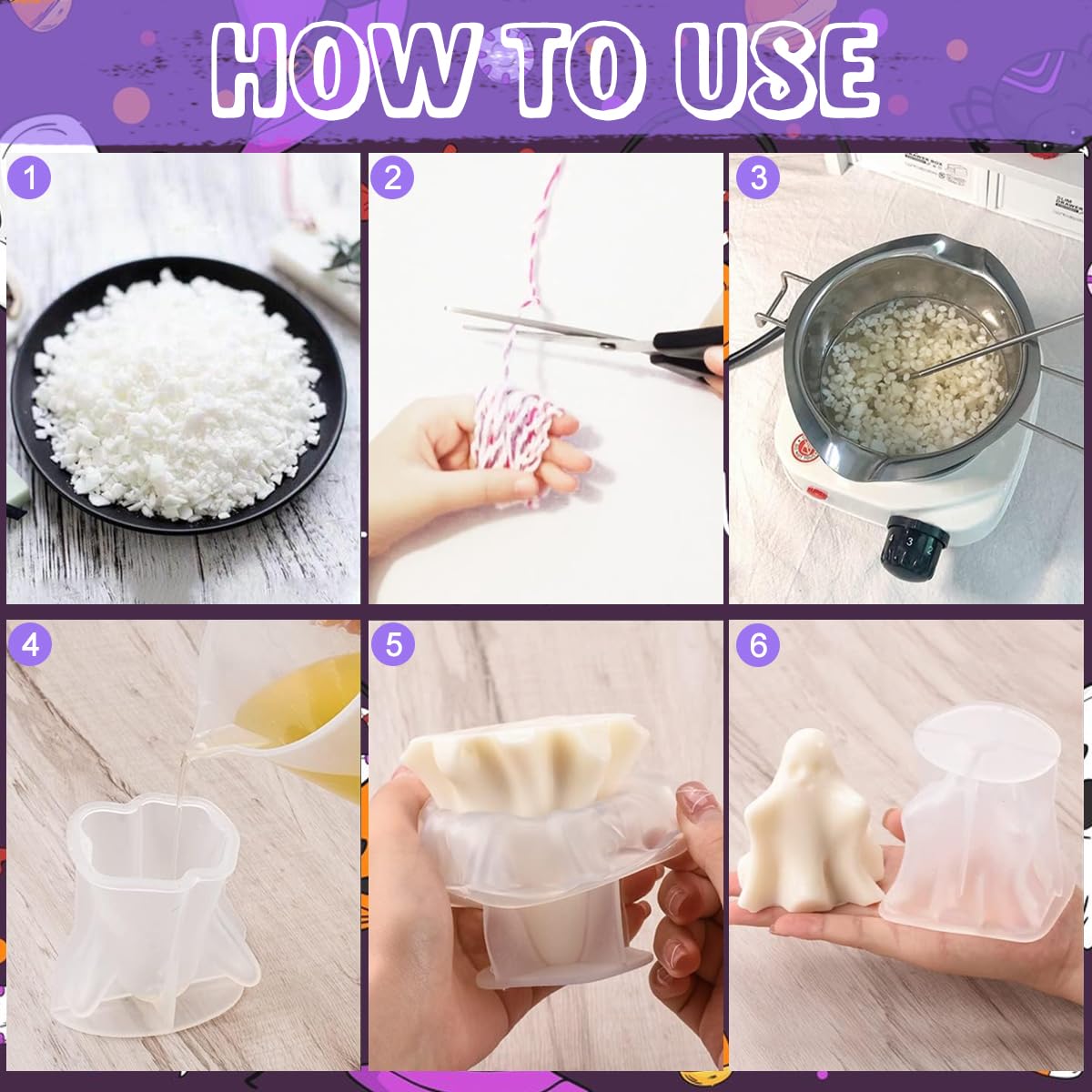 HOW TO USE

1

2

3

4

5

6