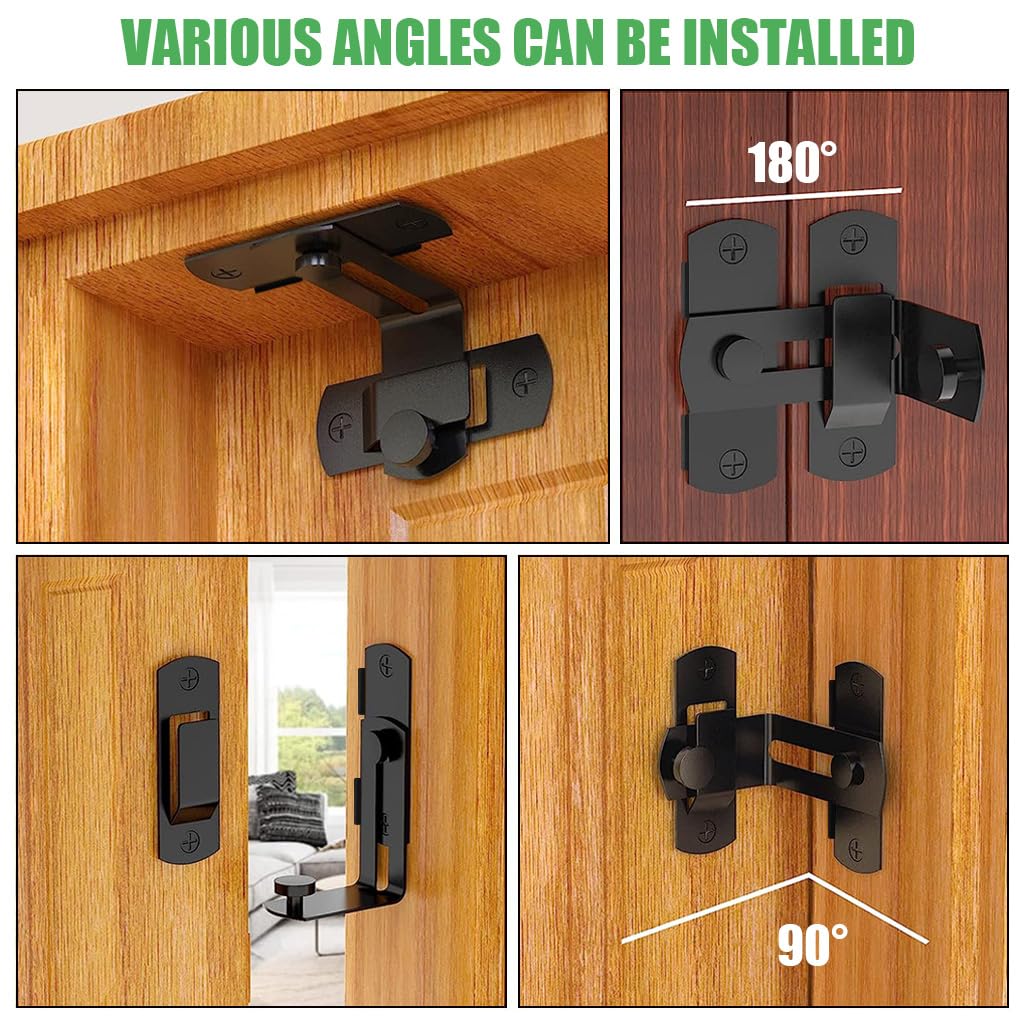 VARIOUS ANGLES CAN BE INSTALLED

180°

90°